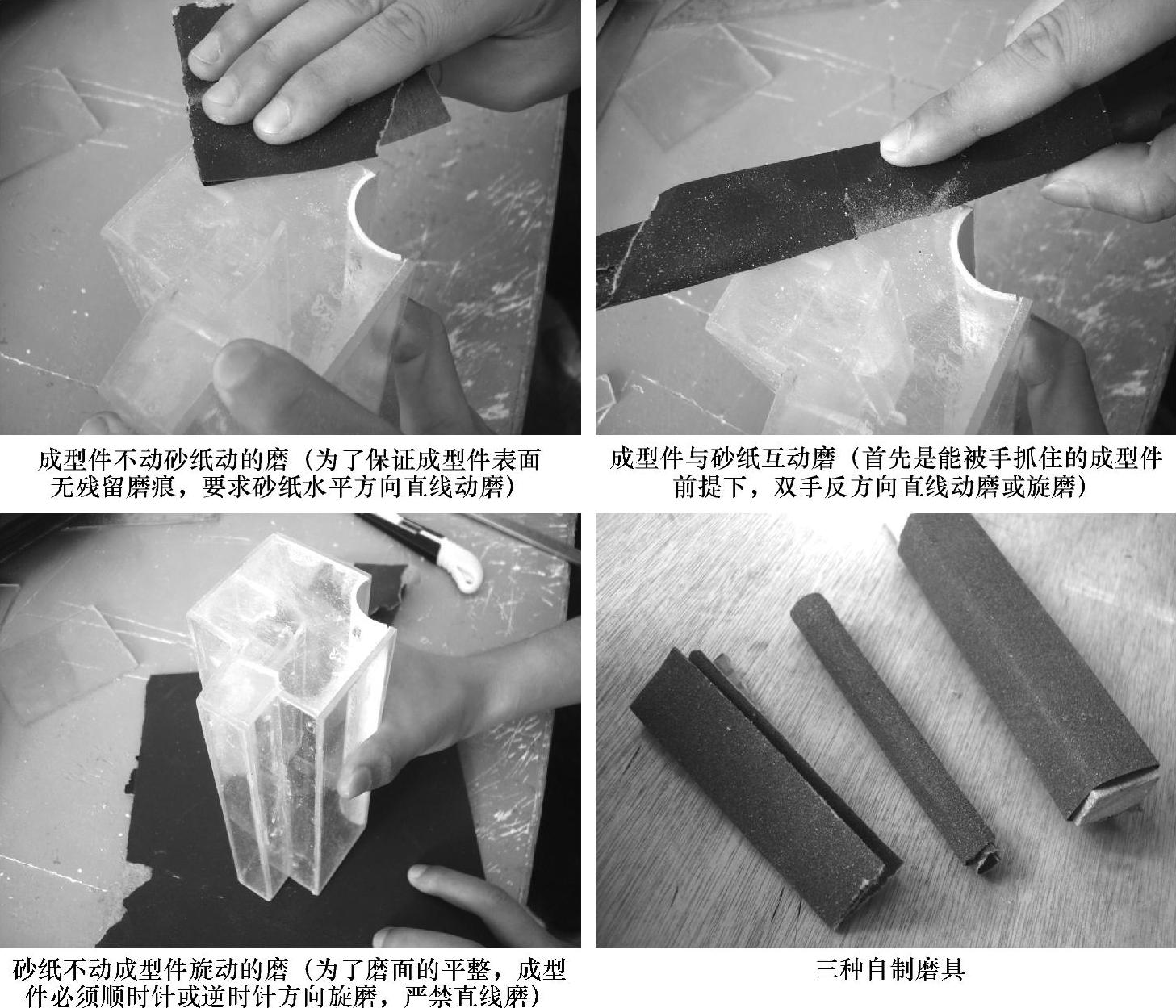 成型件不动砂纸动的磨（为了保证成型件表面无残留磨痕，要求砂纸水平方向直线动磨）

成型件与砂纸互动磨（首先是能被手抓住的成型件前提下，双手反方向直线动磨或旋磨）

砂纸不动成型件旋动的磨（为了磨面的平整，成型件必须顺时针或逆时针方向旋磨，严禁直线磨）

三种自制磨具