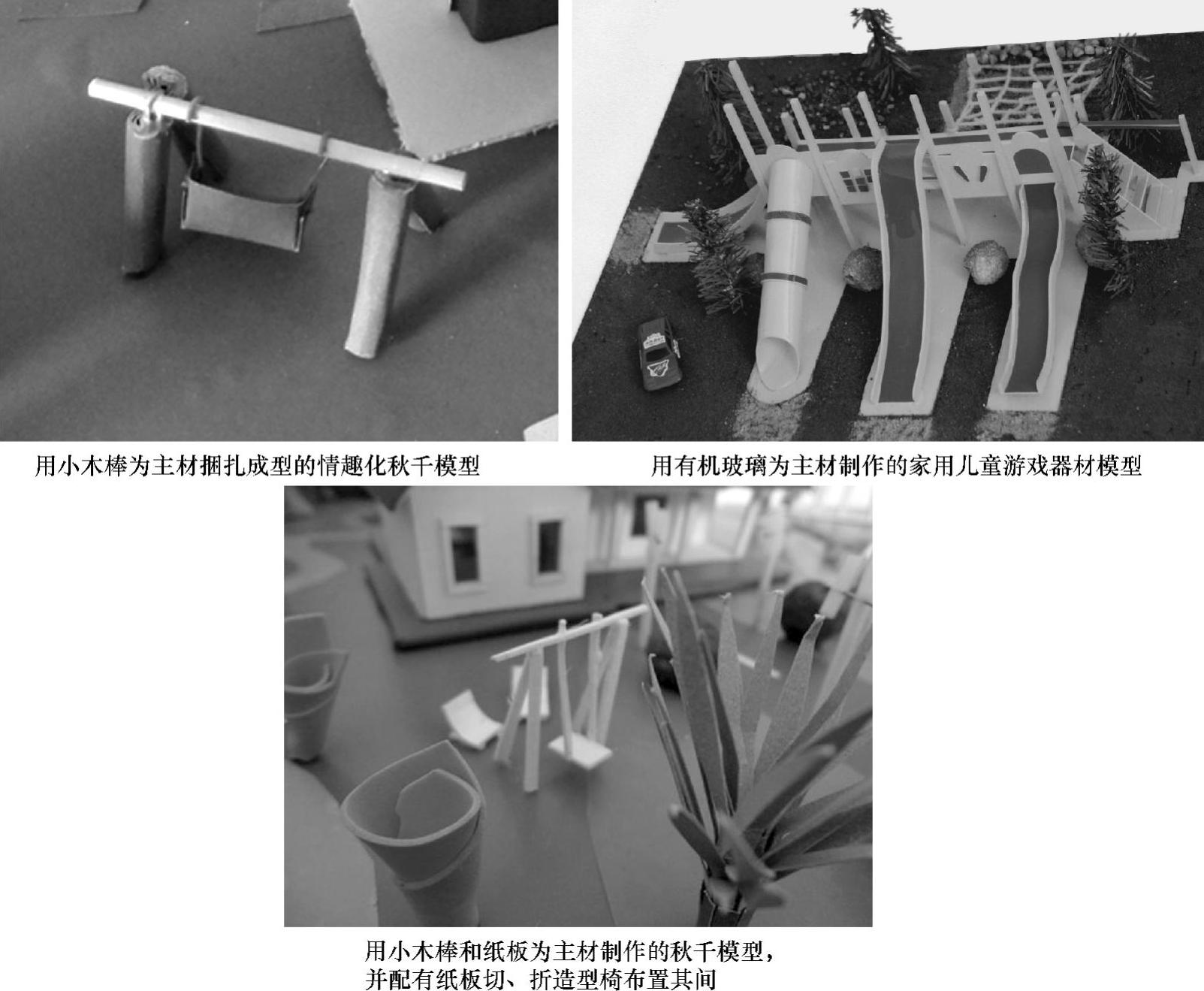 用小木棒为主材捆扎成型的情趣化秋千模型

用有机玻璃为主材制作的家用儿童游戏器材模型

用小木棒和纸板为主材制作的秋千模型，并配有纸板切、折造型椅布置其间