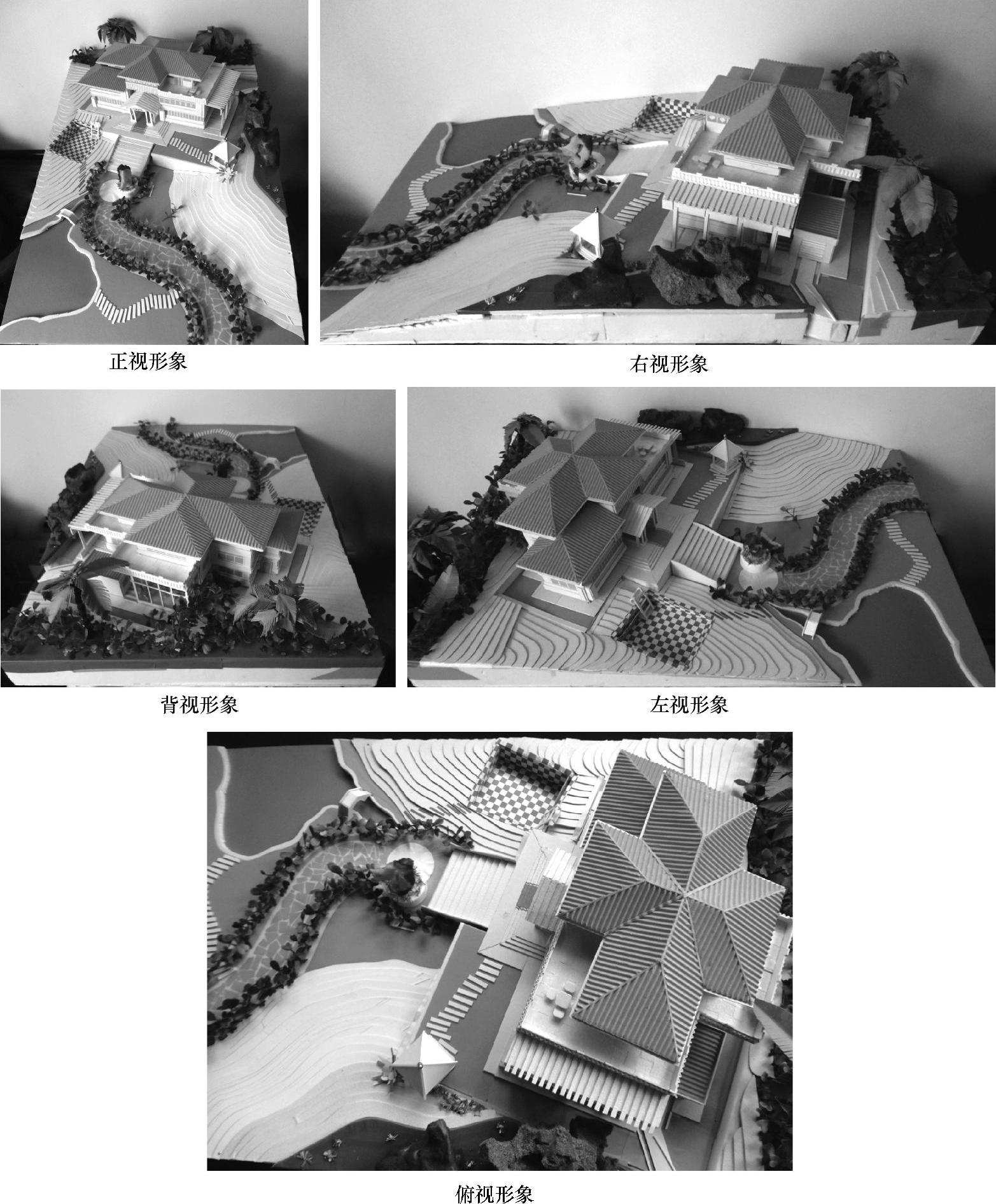 正视形象

右视形象

背视形象

左视形象

俯视形象