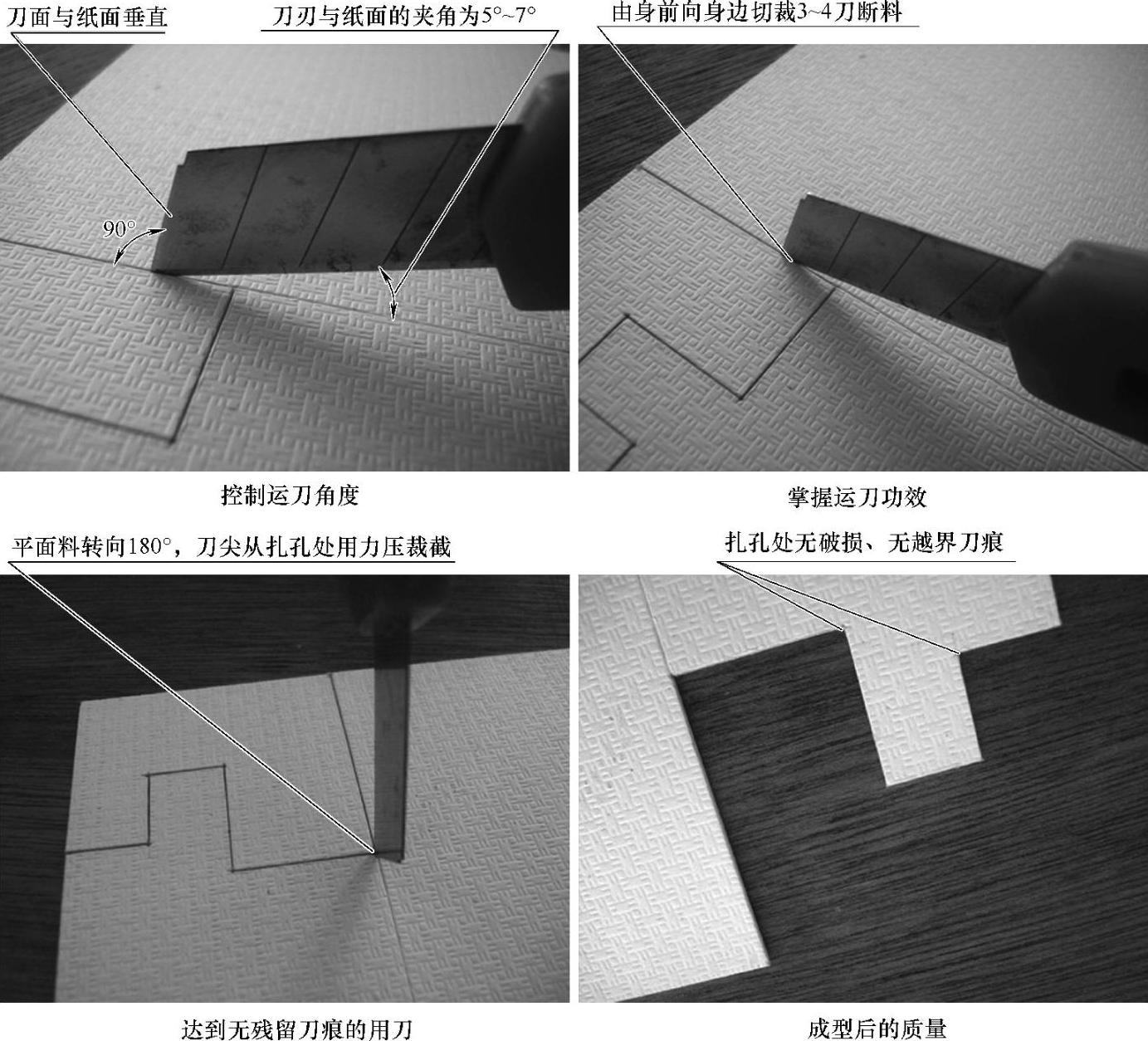 刀面与纸面垂直

刀刃与纸面的夹角为5°~7°

90°

控制运刀角度

由身前向身边切裁3~4刀断料

掌握运刀功效

平面料转向180°，刀尖从扎孔处用力压裁截

达到无残留刀痕的用刀

扎孔处无破损、无越界刀痕

成型后的质量