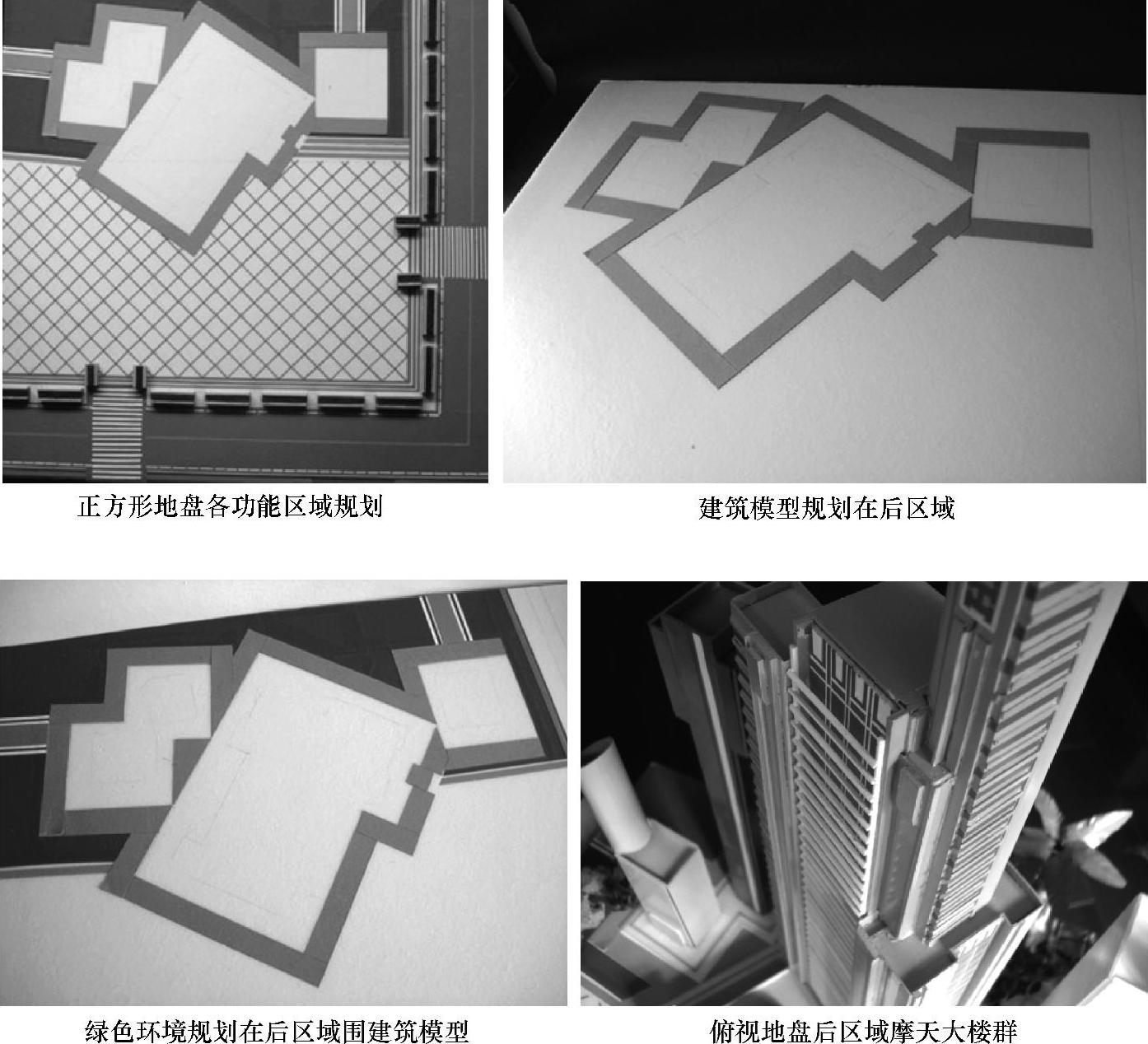 正方形地盘各功能区域规划

建筑模型规划在后区域

绿色环境规划在后区域围建筑模型

俯视地盘后区域摩天大楼群