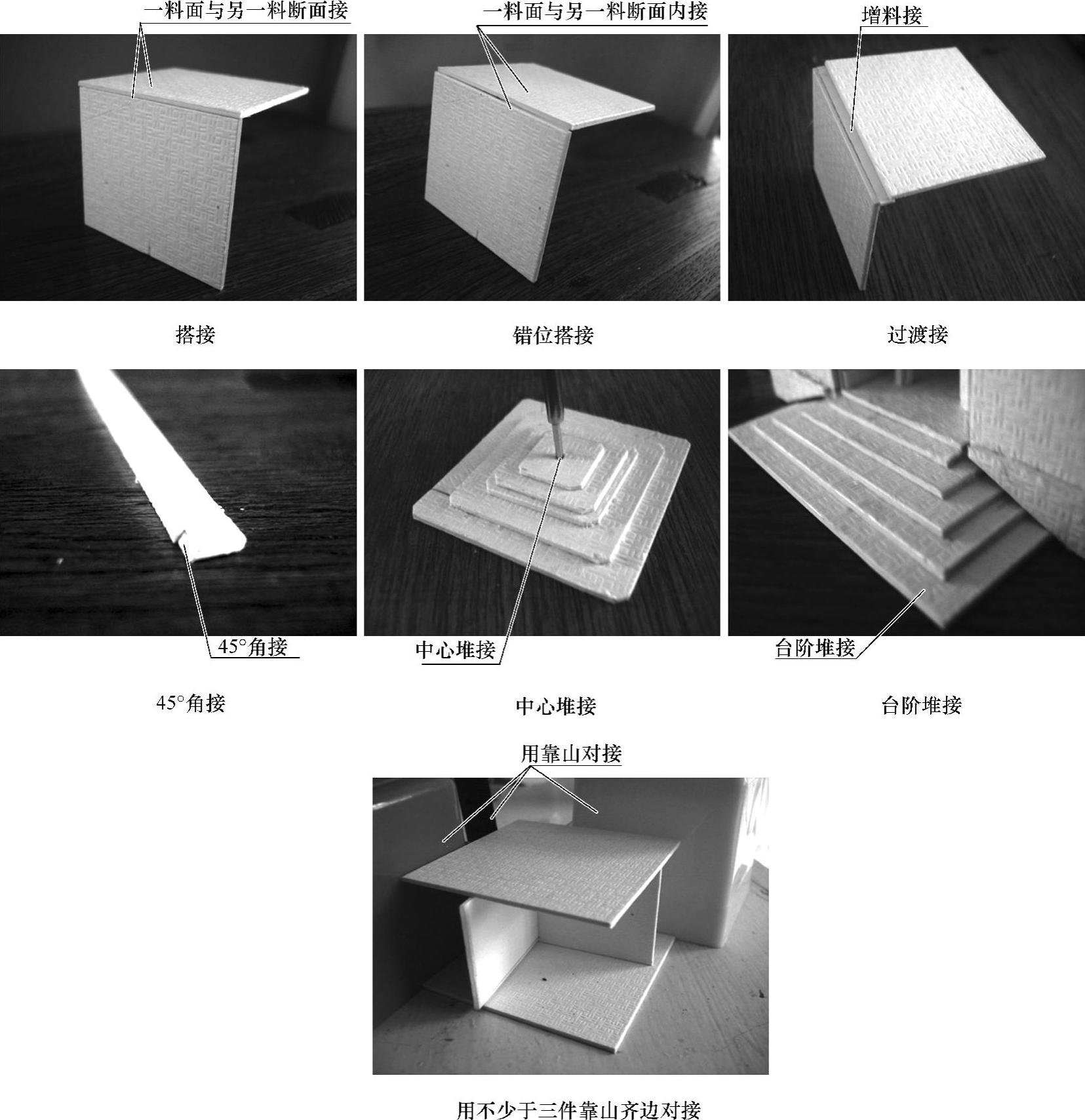 一料面与另一料断面接

一料面与另一料断面内接

增料接

搭接

错位搭接

过渡接

45°角接

中心堆接

台阶堆接

45°角接

中心堆接

台阶堆接

用靠山对接

用不少于三件靠山齐边对接