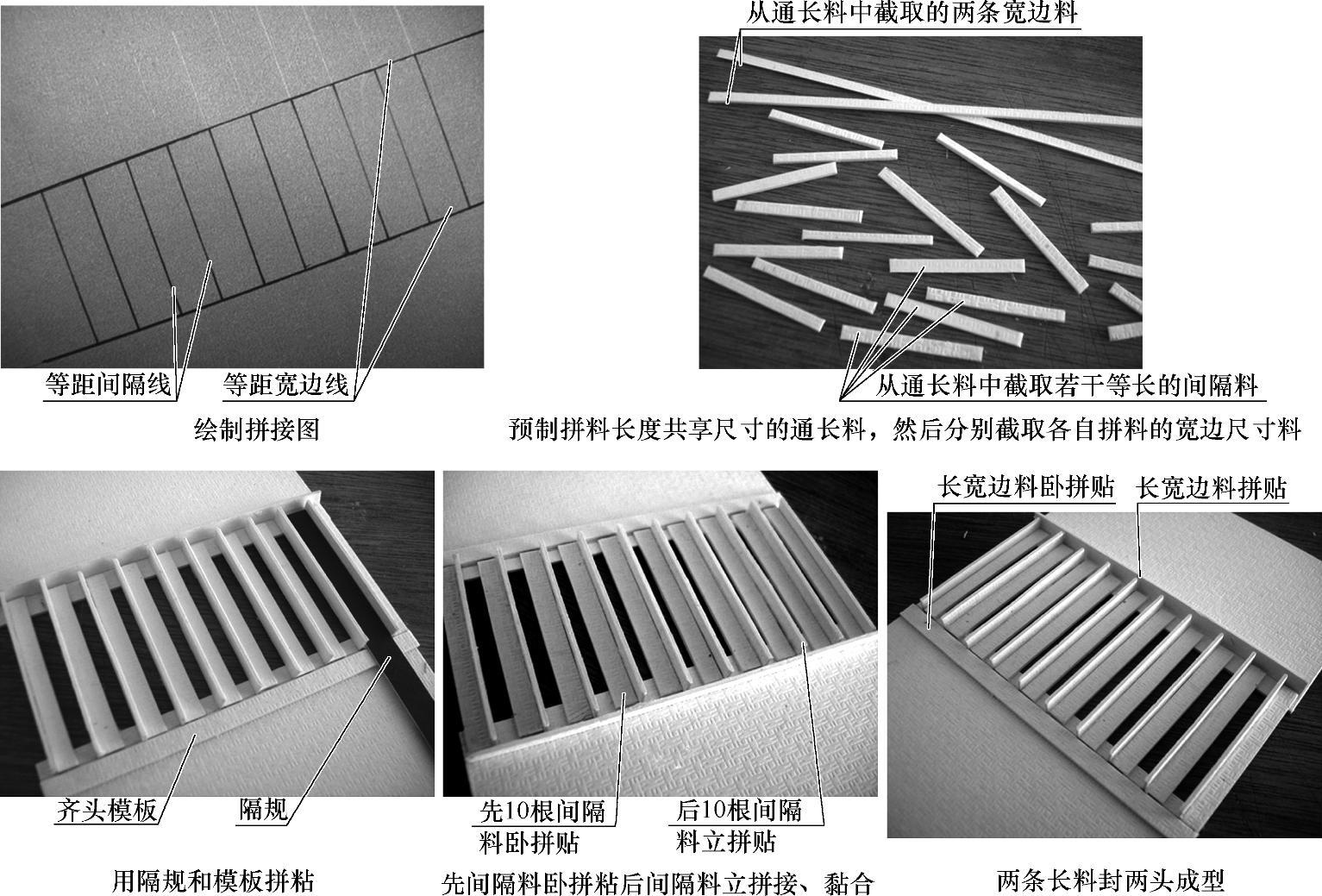 等距间隔线　等距宽边线

绘制拼接图

从通长料中截取的两条宽边料

从通长料中截取若干等长的间隔料

预制拼料长度共享尺寸的通长料，然后分别截取各自拼料的宽边尺寸料

齐头模板　隔规

用隔规和模板拼粘

先10根间隔料卧拼贴　后10根间隔料立拼贴

先间隔料卧拼粘后间隔料立拼接、黏合

长宽边料卧拼贴　长宽边料拼贴

两条长料封两头成型