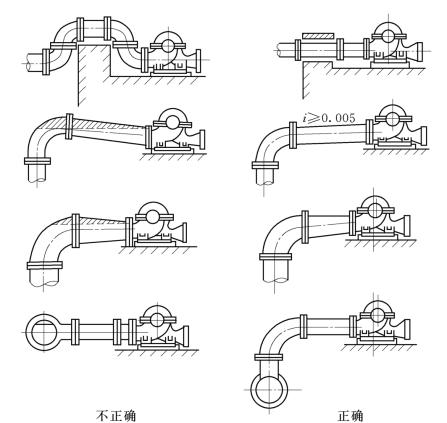 $i \geqslant 0.005$

不正确

正确