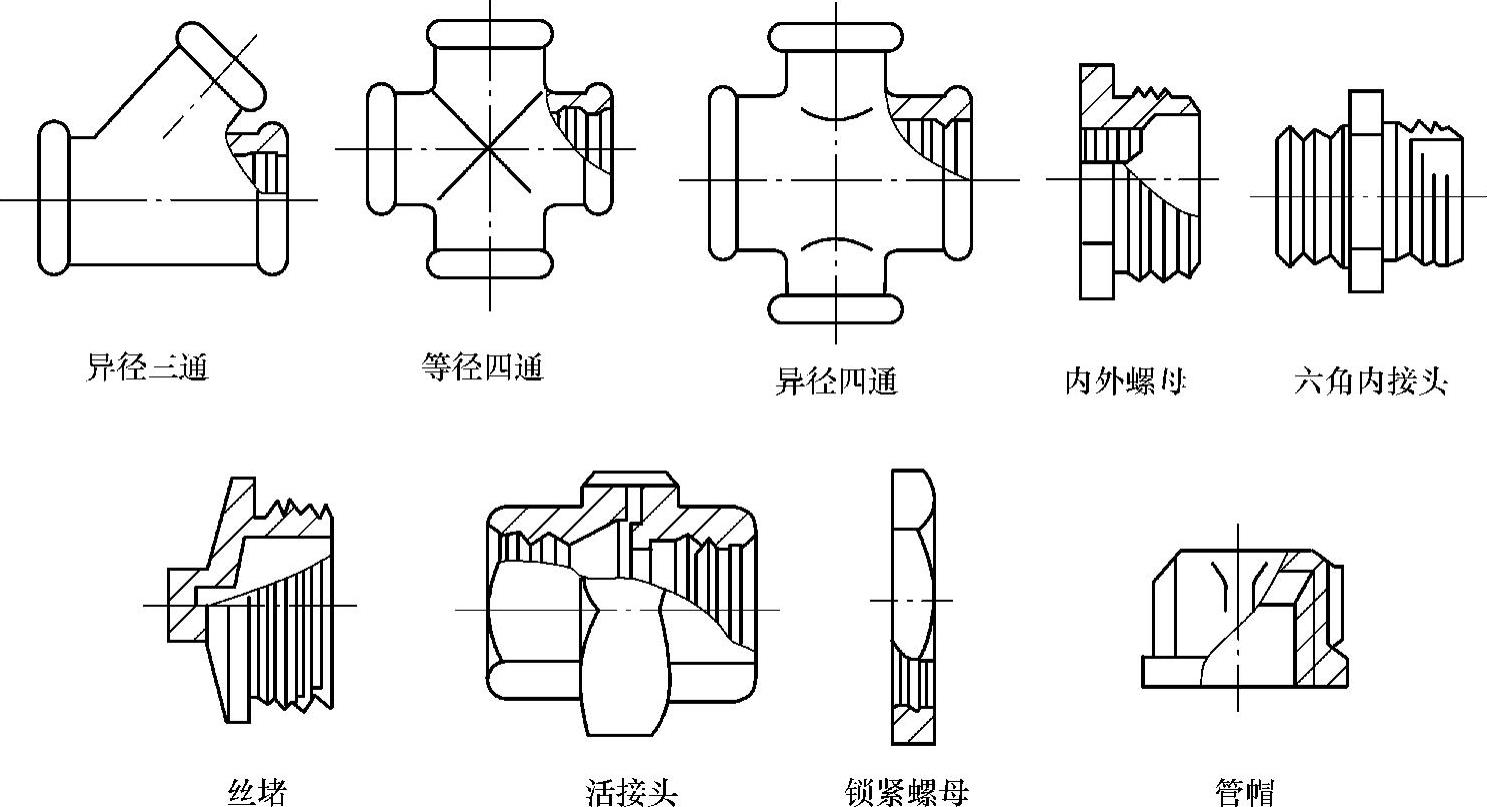 异径三通

等径四通

异径四通

内外螺母

六角内接头

丝堵

活接头

锁紧螺母

管帽