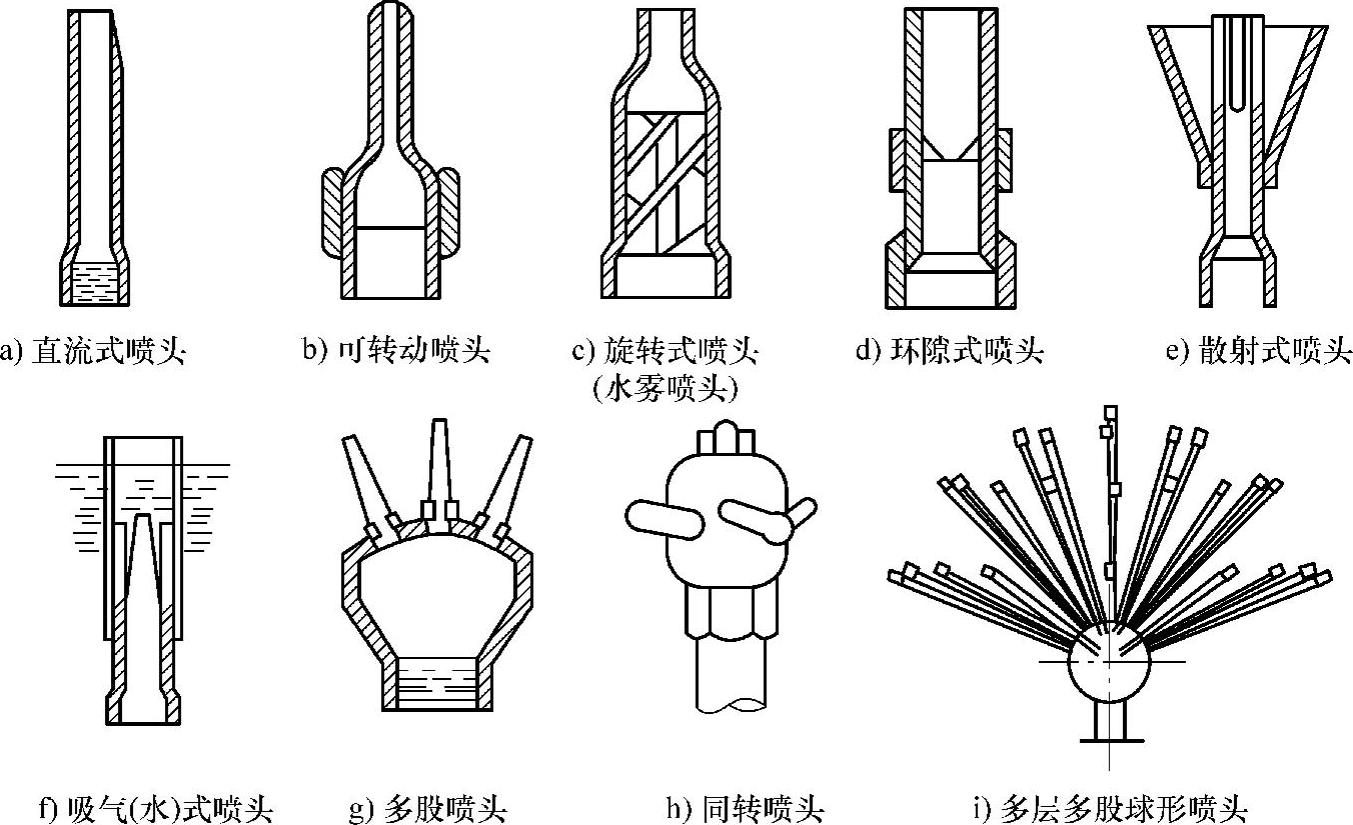 a) 直流式喷头

b) 可转动喷头

c) 旋转式喷头
(水雾喷头)

d) 环隙式喷头

e) 散射式喷头

f) 吸气(水)式喷头

g) 多股喷头

h) 同转喷头

i) 多层多股球形喷头