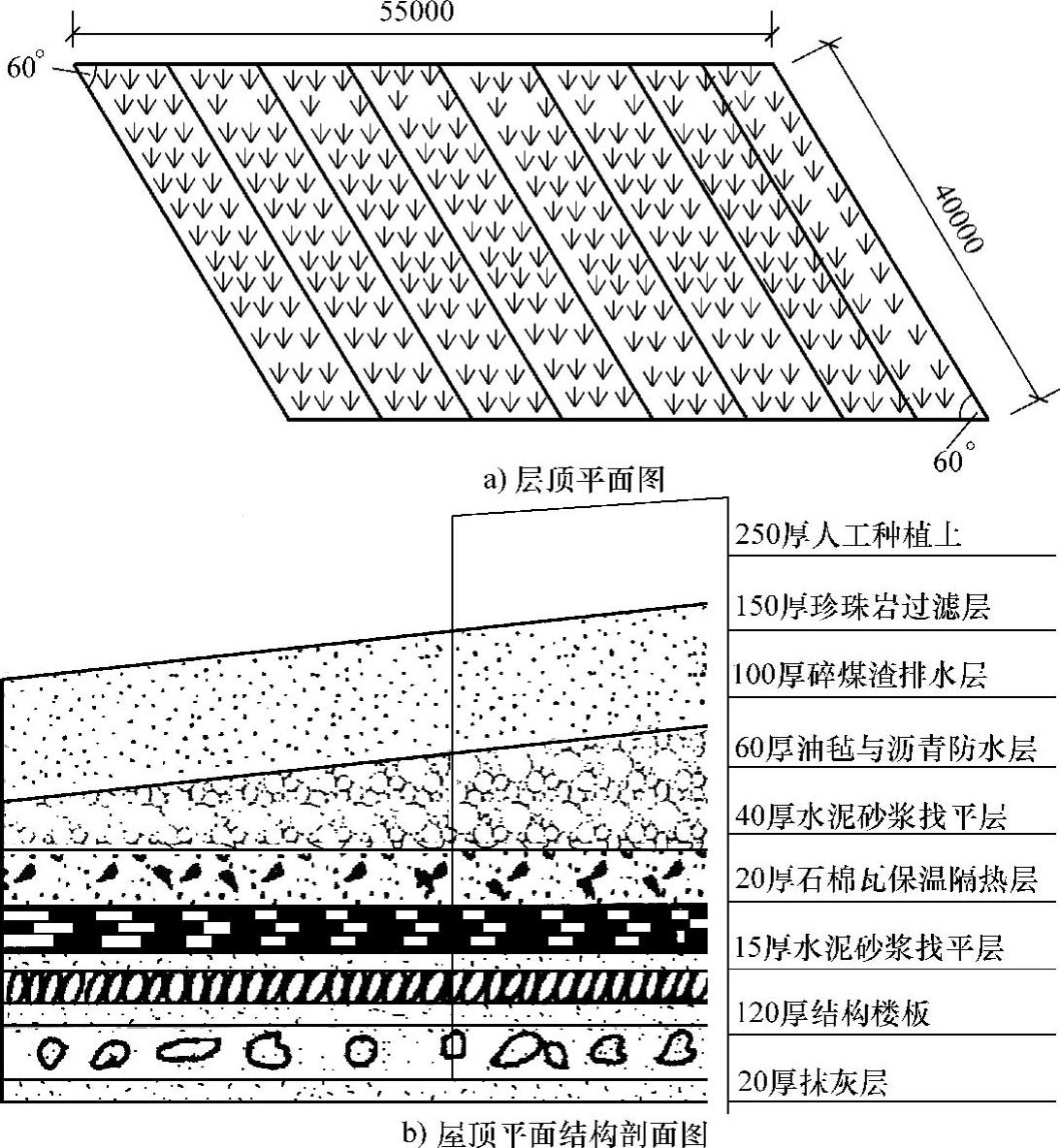 55000

60°

40000

60°

a) 层顶平面图

250厚人工种植上

150厚珍珠岩过滤层

100厚碎煤渣排水层

60厚油毡与沥青防水层

40厚水泥砂浆找平层

20厚石棉瓦保温隔热层

15厚水泥砂浆找平层

120厚结构楼板

20厚抹灰层

b) 屋顶平面结构剖面图