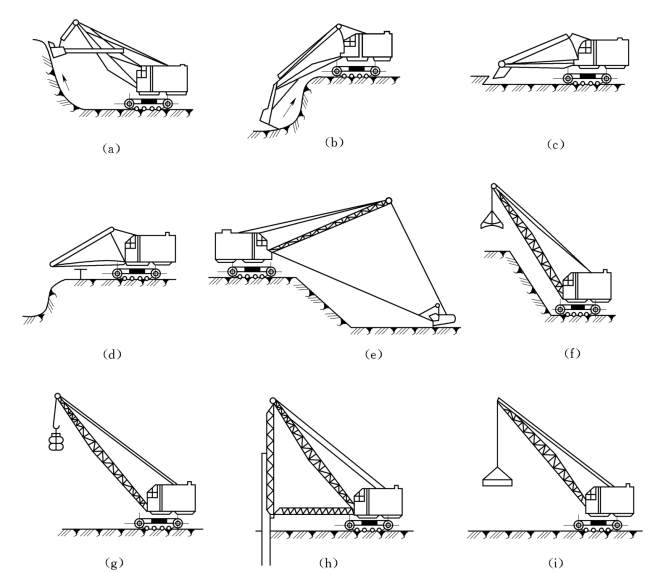 (a)

(b)

(c)

(d)

(e)

(f)

(g)

(h)

(i)