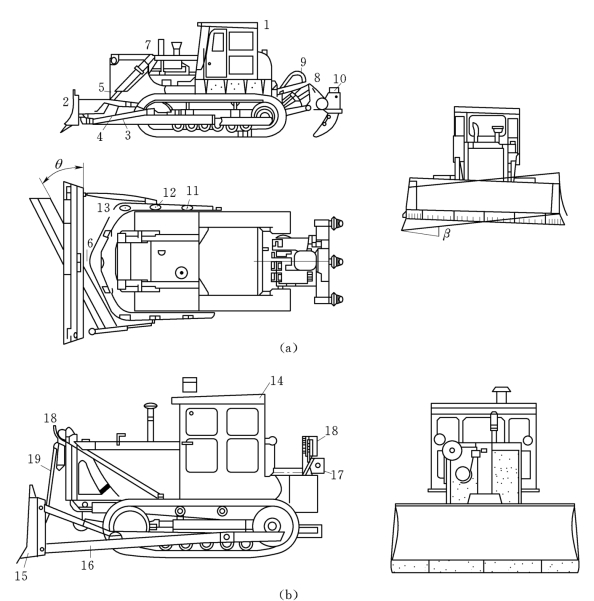 1
7
9
8
10
5
2
4
3
$\theta$
12
11
13
6
$\beta$
(a)
14
18
18
19
17
15
16
(b)