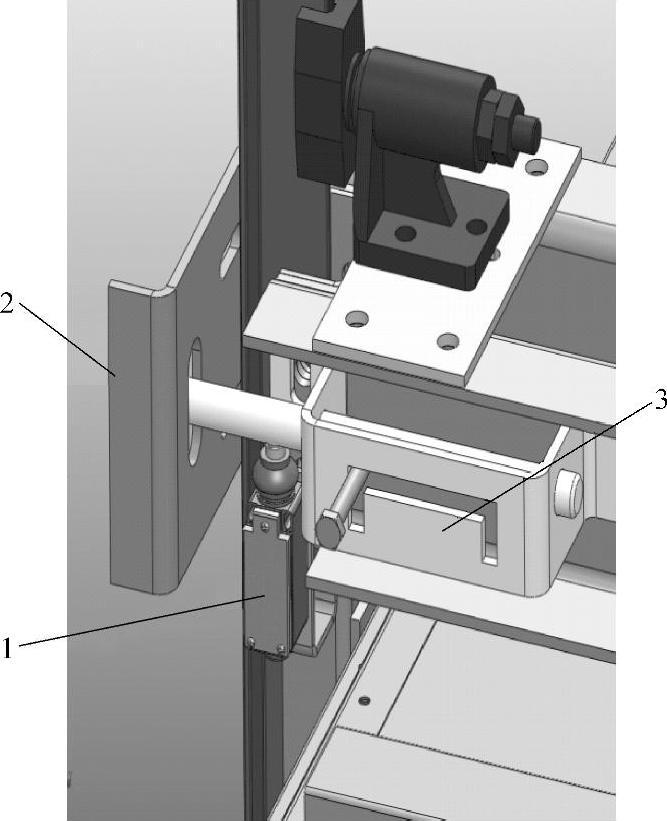 2
3
1