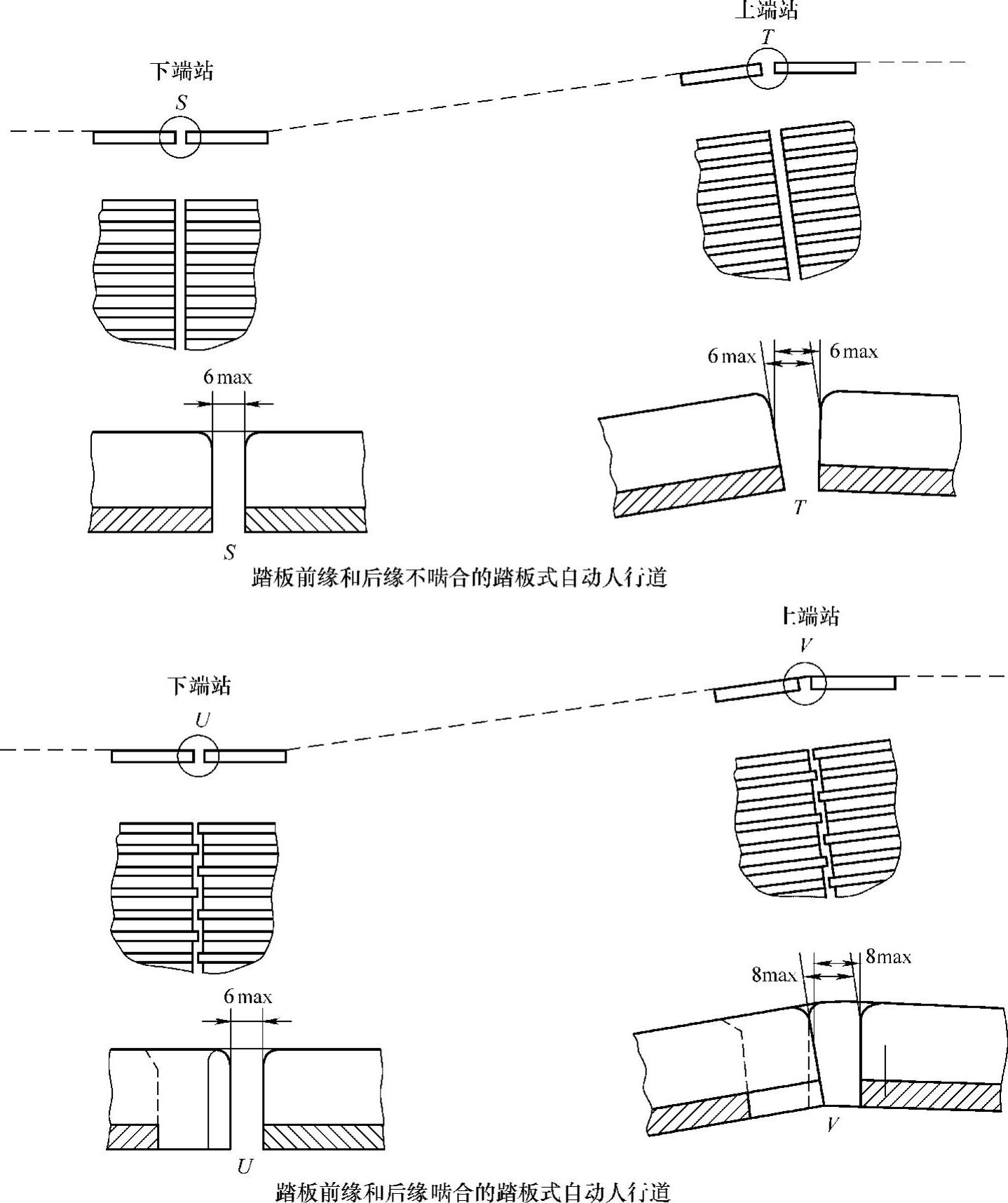 上端站
$T$

下端站
$S$

6 max

6 max

6 max

$T$

$S$

踏板前缘和后缘不啮合的踏板式自动人行道

上端站
$V$

下端站
$U$

8max

8max

6 max

$V$

$U$

踏板前缘和后缘啮合的踏板式自动人行道