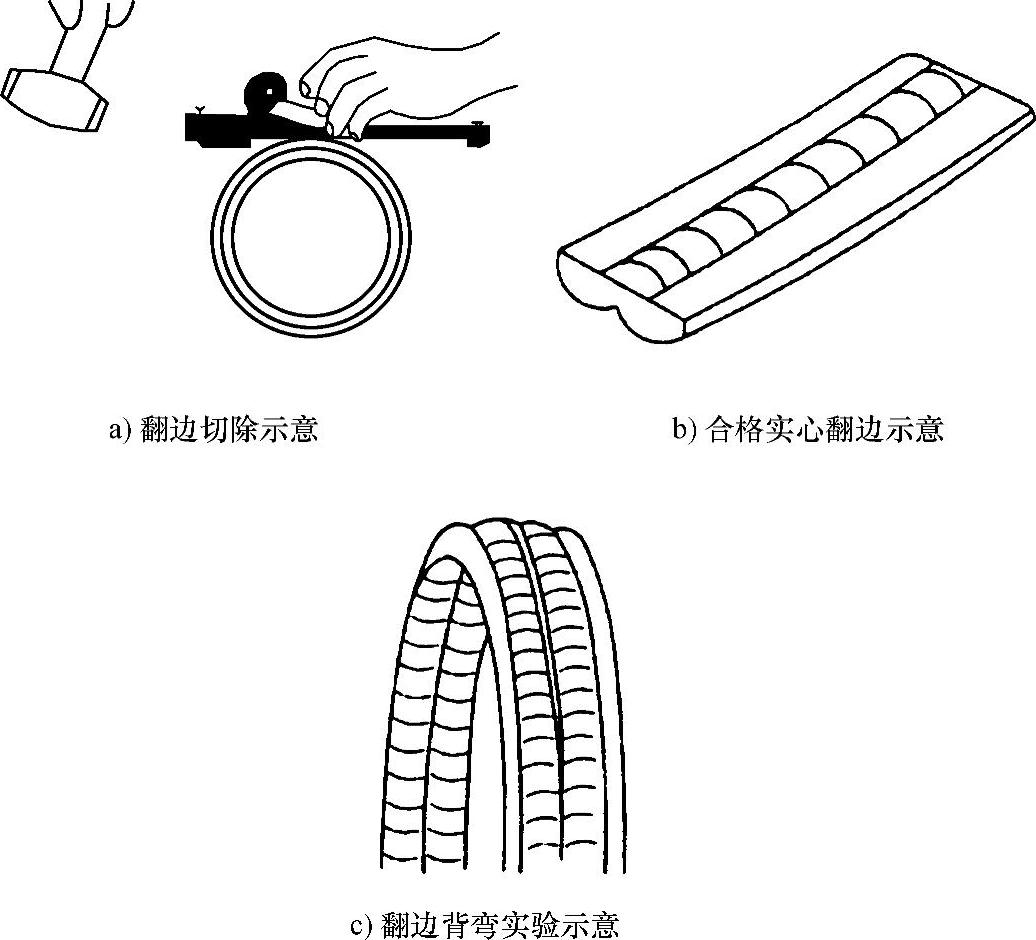 a) 翻边切除示意

b) 合格实心翻边示意

c) 翻边背弯实验示意