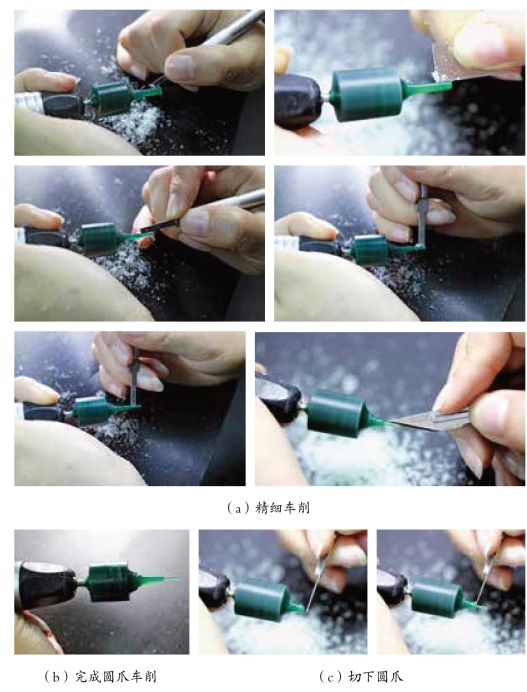 (a) 精细车削

(b) 完成圆爪车削

(c) 切下圆爪