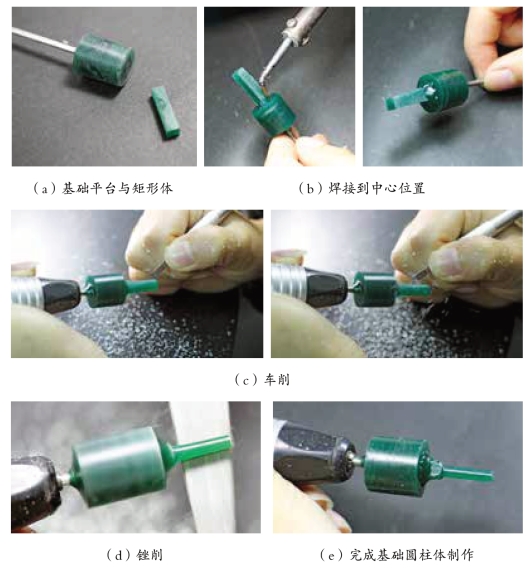 （a）基础平台与矩形体

（b）焊接到中心位置

（c）车削

（d）锉削

（e）完成基础圆柱体制作