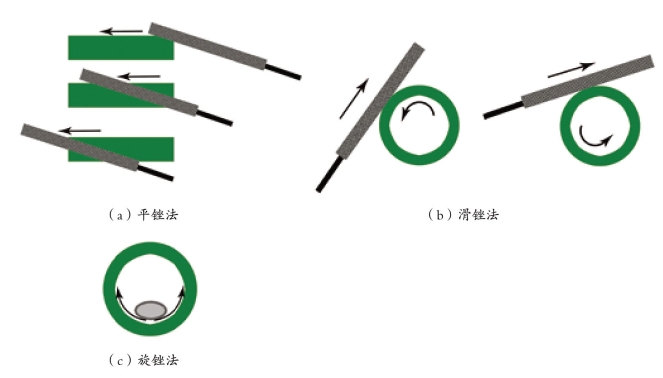 （a）平锉法

（b）滑锉法

（c）旋锉法