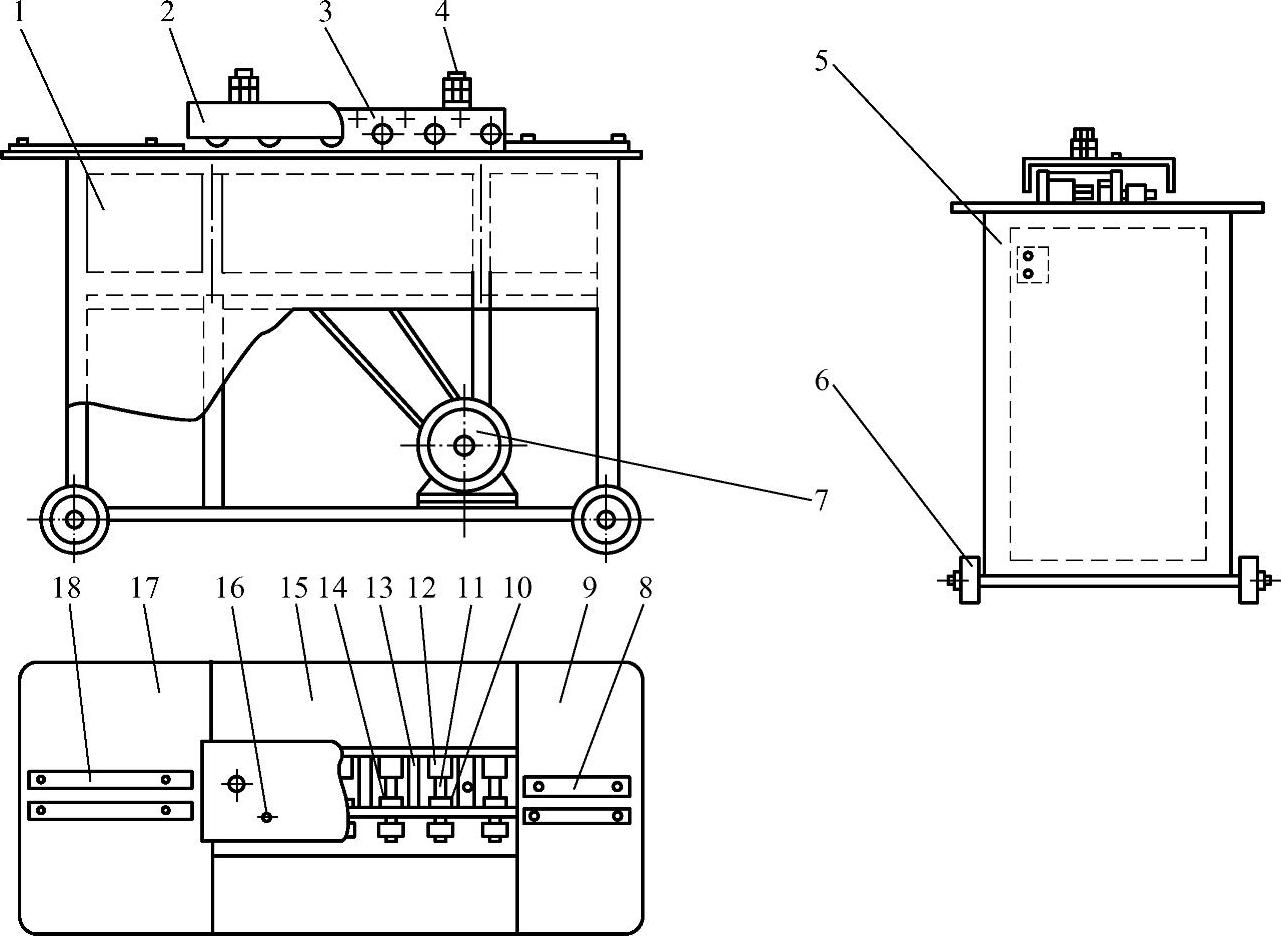 1
2
3
4
5
6
7
18
17
16
15
14
13
12
11
10
9
8