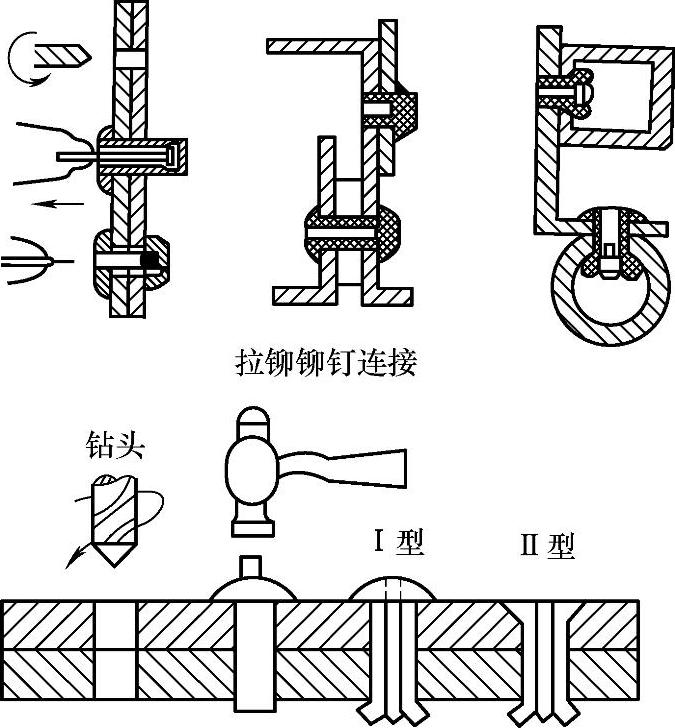 拉铆铆钉连接

钻头

Ⅰ型

Ⅱ型