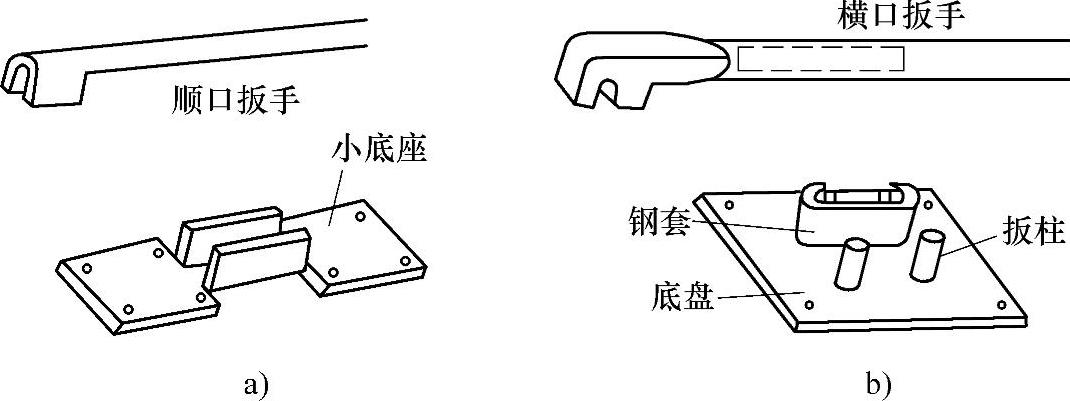 顺口扳手

小底座

a)

横口扳手

钢套

扳柱

底盘

b)