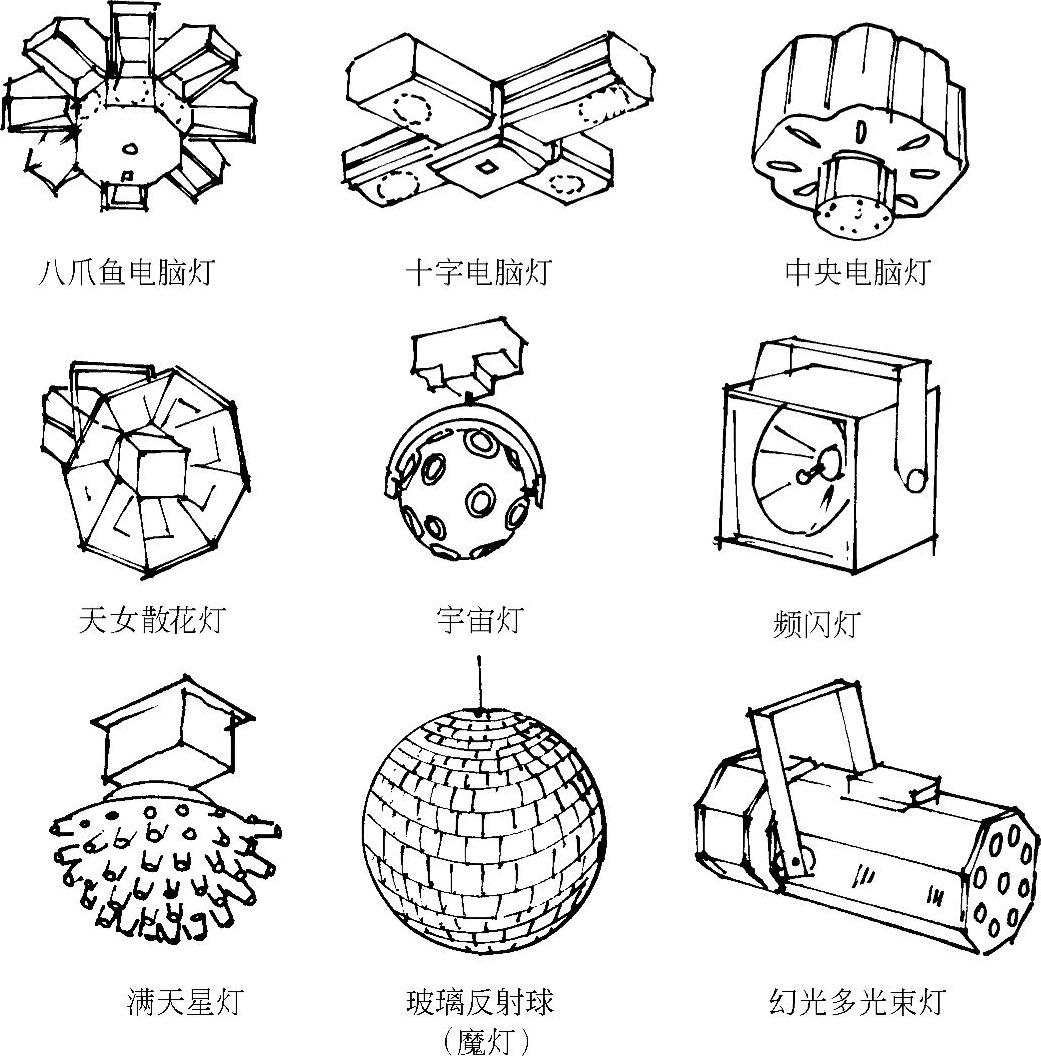 八爪鱼电脑灯

十字电脑灯

中央电脑灯

天女散花灯

宇宙灯

频闪灯

满天星灯

玻璃反射球
（魔灯）

幻光多光束灯