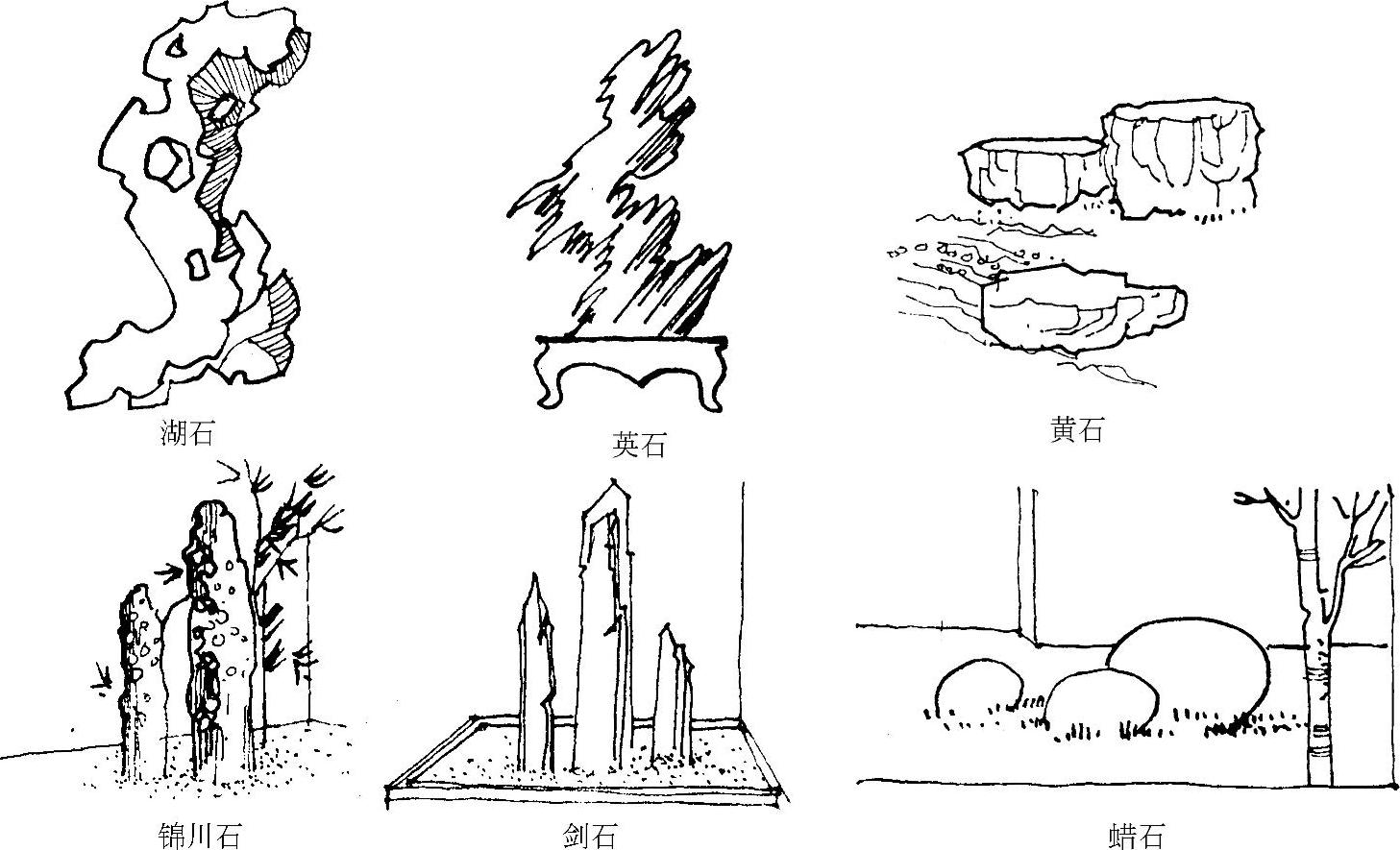 湖石

英石

黄石

锦川石

剑石

蜡石