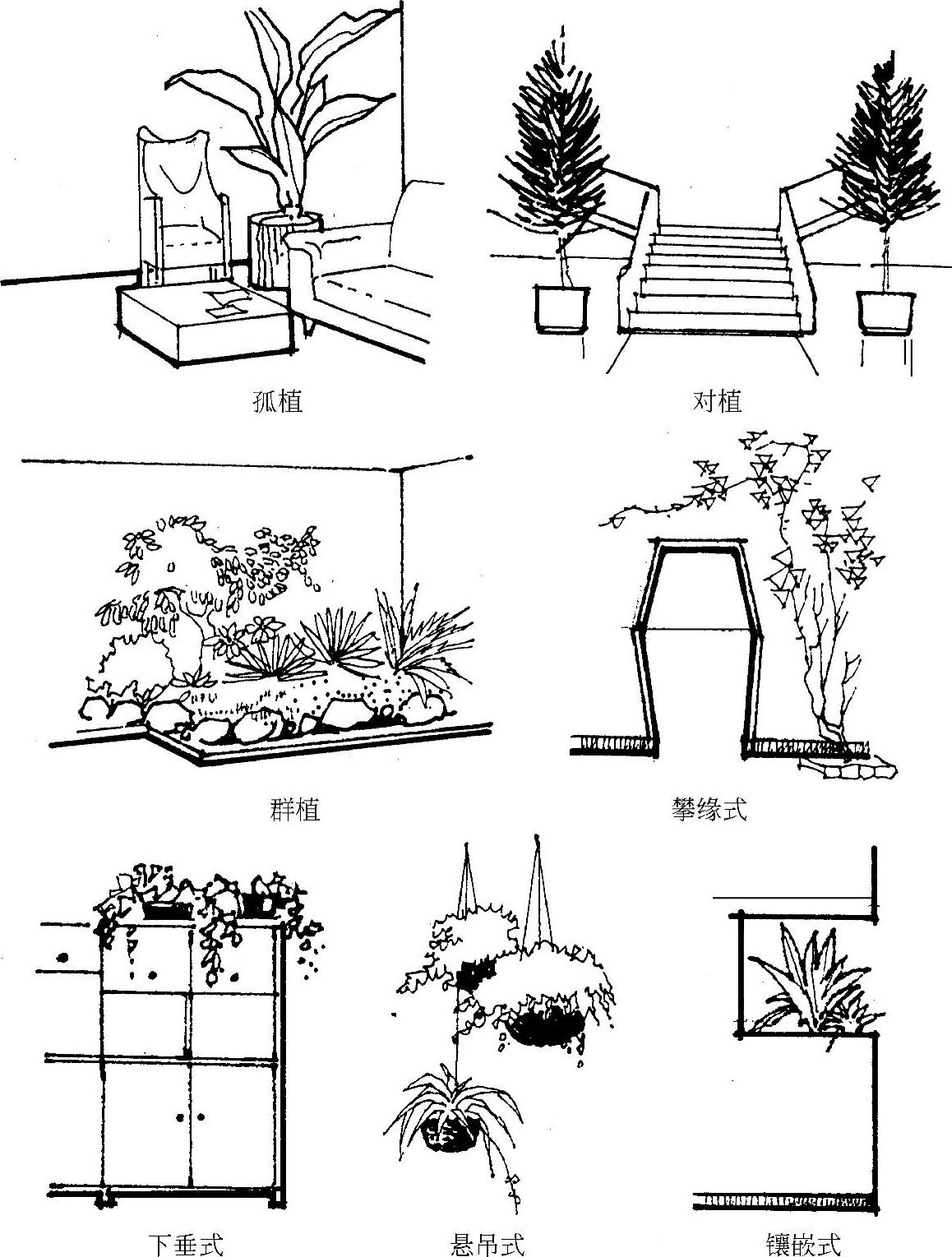 孤植

对植

群植

攀缘式

下垂式

悬吊式

镶嵌式