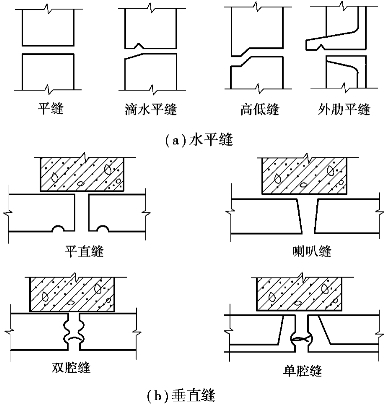 平缝 滴水平缝 高低缝 外肋平缝

(a) 水平缝

平直缝 喇叭缝

双腔缝 单腔缝

(b) 垂直缝