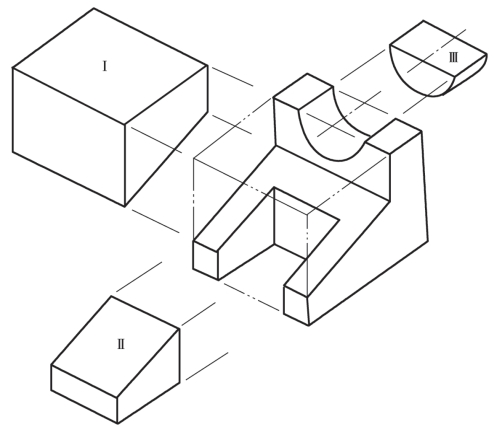 I

III

II