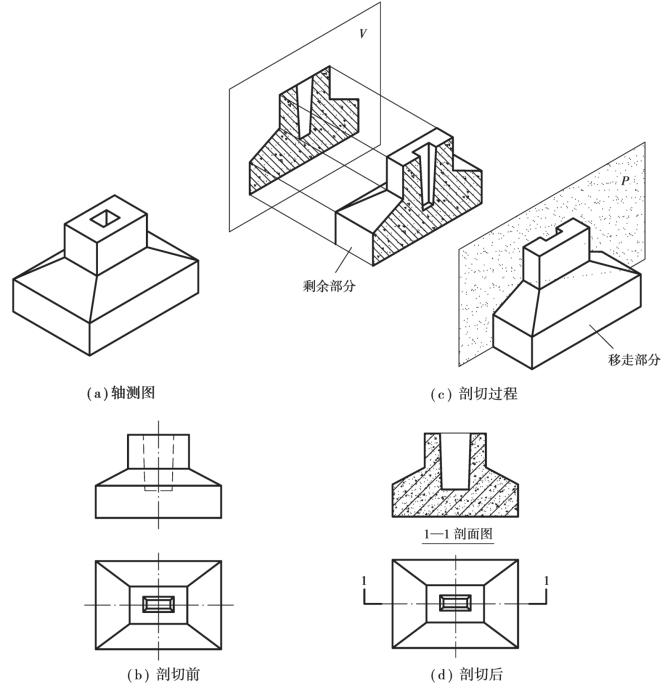 V

P

剩余部分

移走部分

(a) 轴测图

(c) 剖切过程

1—1 剖面图

1

1

(b) 剖切前

(d) 剖切后