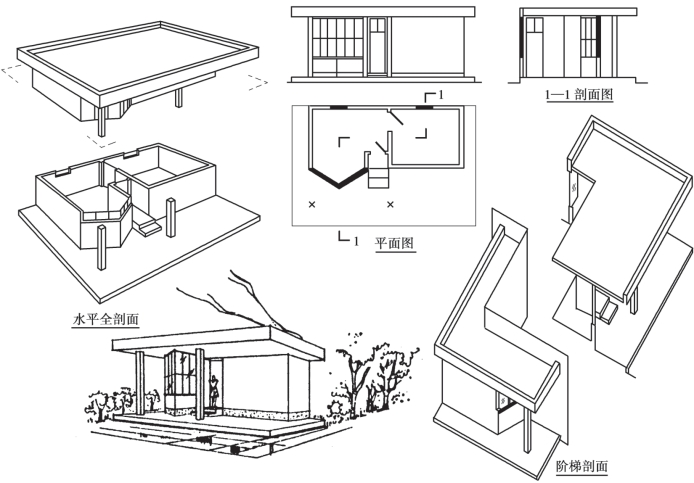 1—1 剖面图

1

1

平面图

水平全剖面

阶梯剖面