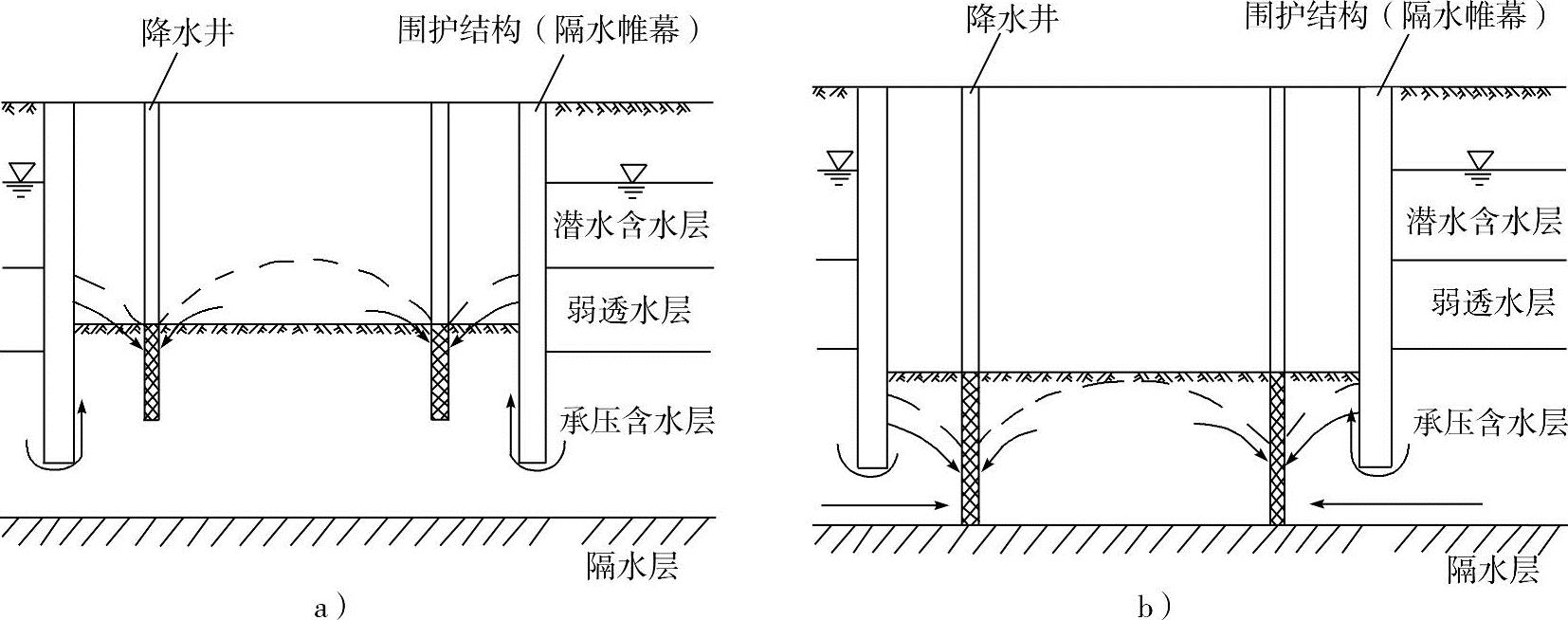 降水井

围护结构（隔水帷幕）

潜水含水层

弱透水层

承压含水层

隔水层

a）

降水井

围护结构（隔水帷幕）

潜水含水层

弱透水层

承压含水层

隔水层

b）