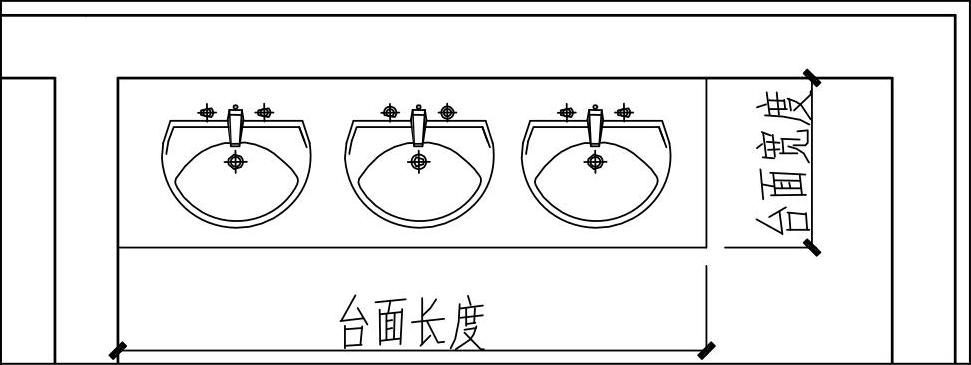 台面宽度

台面长度