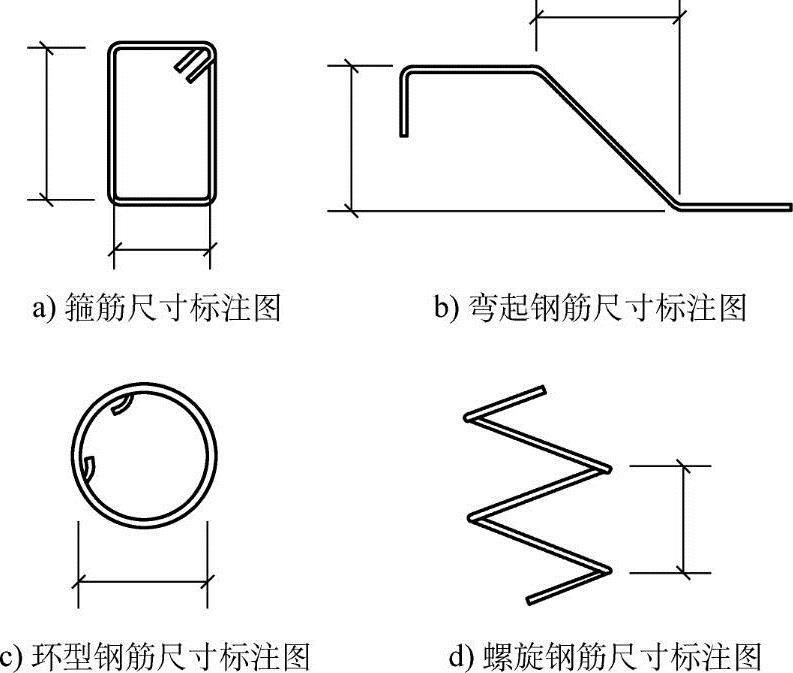 a) 箍筋尺寸标注图

b) 弯起钢筋尺寸标注图

c) 环型钢筋尺寸标注图

d) 螺旋钢筋尺寸标注图