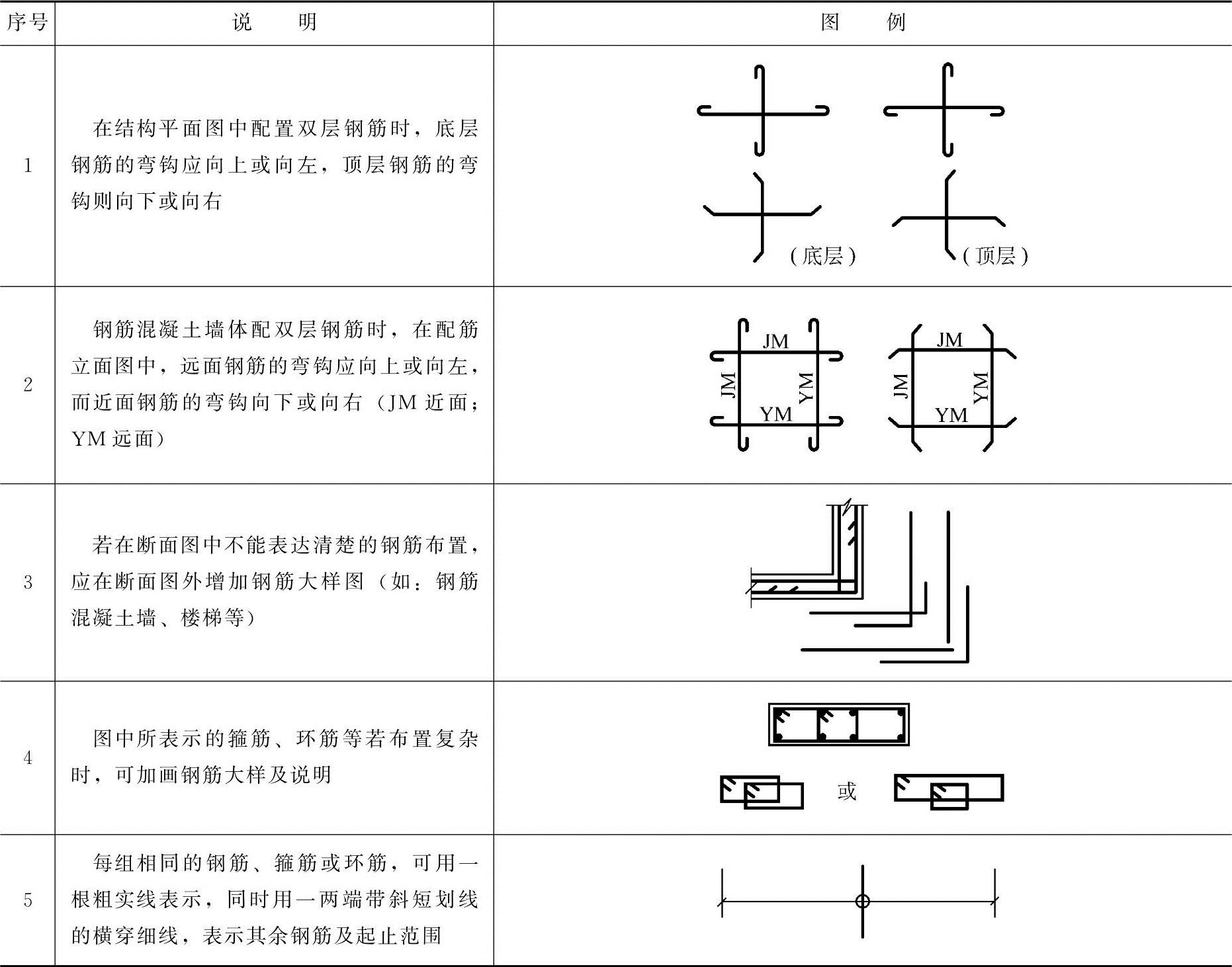 | 序号 | 说　明 | 图　例 |
|---|---|---|
| 1 | 在结构平面图中配置双层钢筋时，底层钢筋的弯钩应向上或向左，顶层钢筋的弯钩则向下或向右 | (底层)　(顶层) |
| 2 | 钢筋混凝土墙体配双层钢筋时，在配筋立面图中，远面钢筋的弯钩应向上或向左，而近面钢筋的弯钩向下或向右（JM 近面；YM 远面） | JM JM YM YM　JM JM YM YM |
| 3 | 若在断面图中不能表达清楚的钢筋布置，应在断面图外增加钢筋大样图（如：钢筋混凝土墙、楼梯等） | |
| 4 | 图中所表示的箍筋、环筋等若布置复杂时，可加画钢筋大样及说明 | 或 |
| 5 | 每组相同的钢筋、箍筋或环筋，可用一根粗实线表示，同时用一两端带斜短划线的横穿细线，表示其余钢筋及起止范围 | |