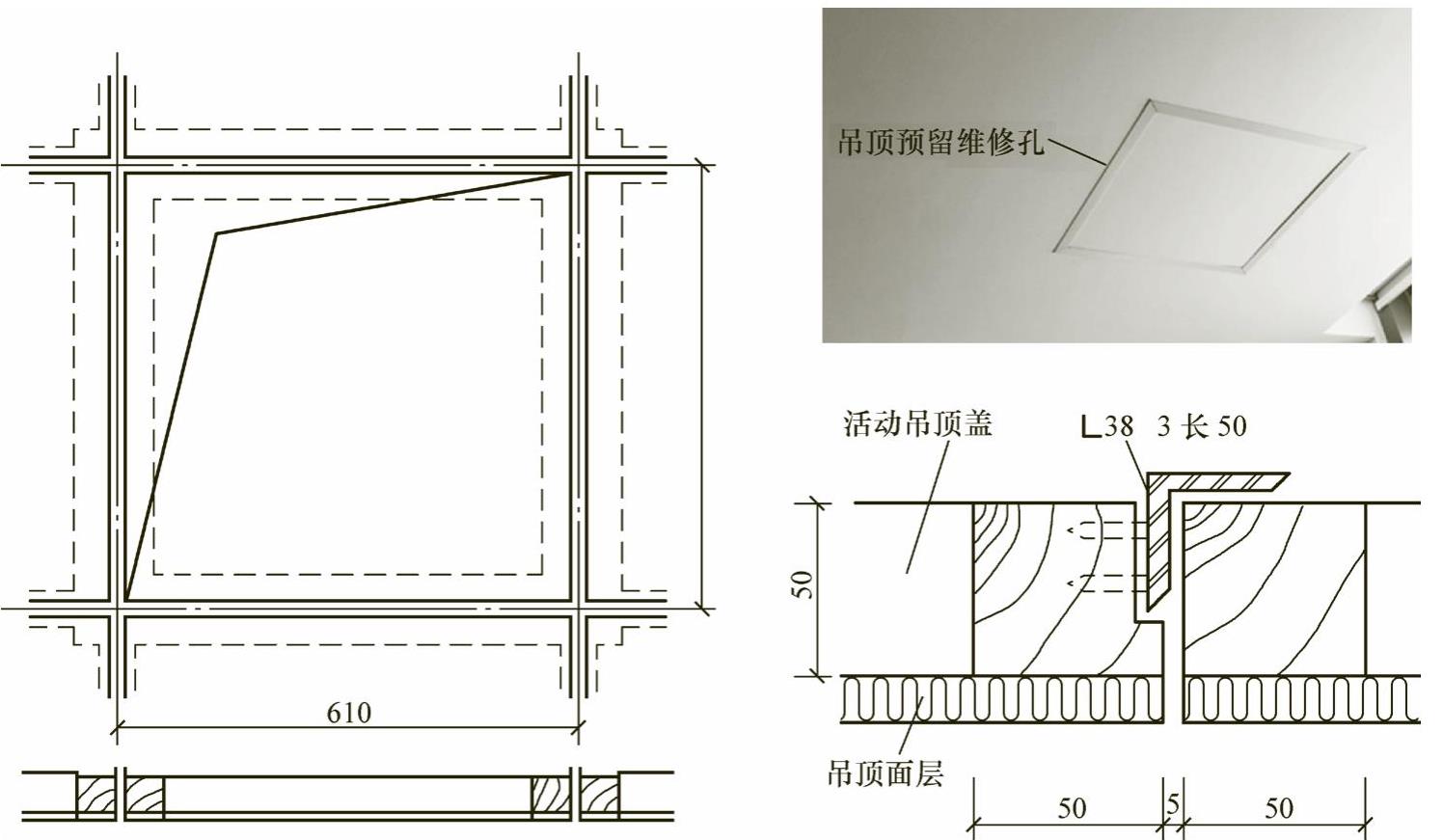 610

吊顶预留维修孔

活动吊顶盖

L38 3 长 50

50

吊顶面层

50

5

50