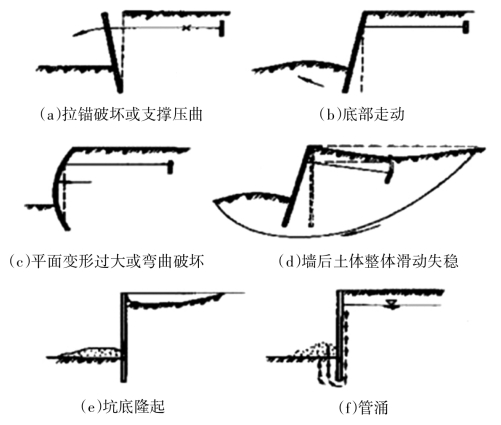 (a)拉锚破坏或支撑压曲

(b)底部走动

(c)平面变形过大或弯曲破坏

(d)墙后土体整体滑动失稳

(e)坑底隆起

(f)管涌