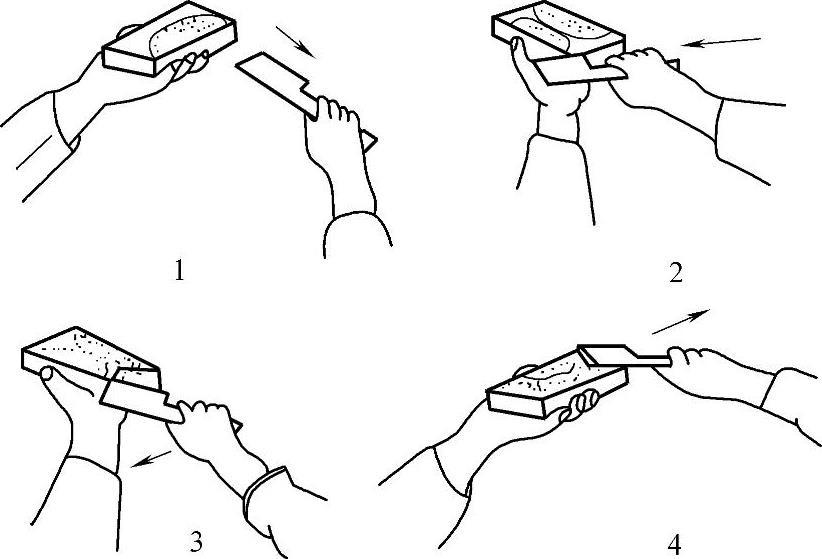 1

2

3

4