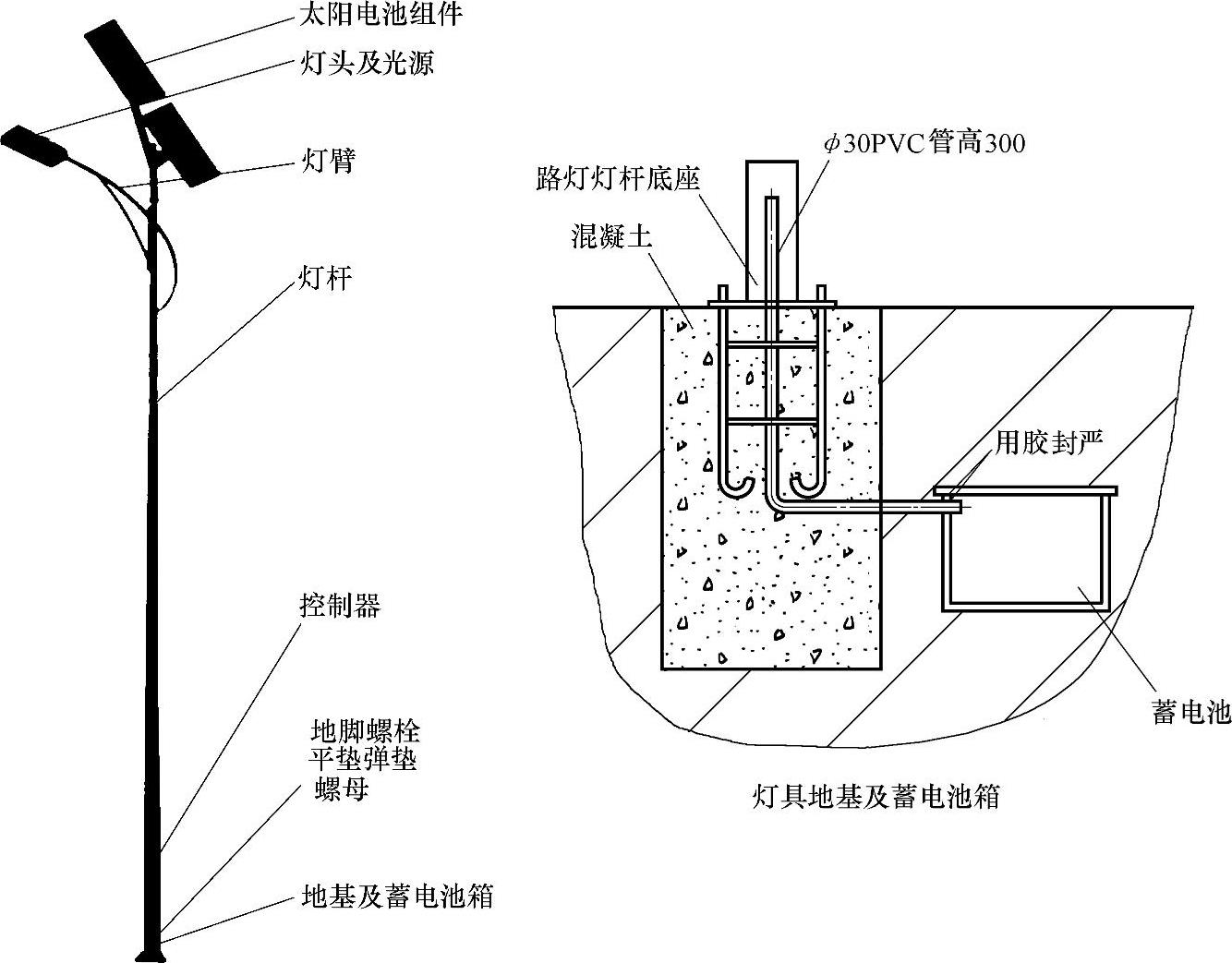 太阳电池组件

灯头及光源

灯臂

灯杆

控制器

地脚螺栓
平垫弹垫
螺母

地基及蓄电池箱

$\phi$30PVC管高300

路灯灯杆底座

混凝土

用胶封严

蓄电池

灯具地基及蓄电池箱