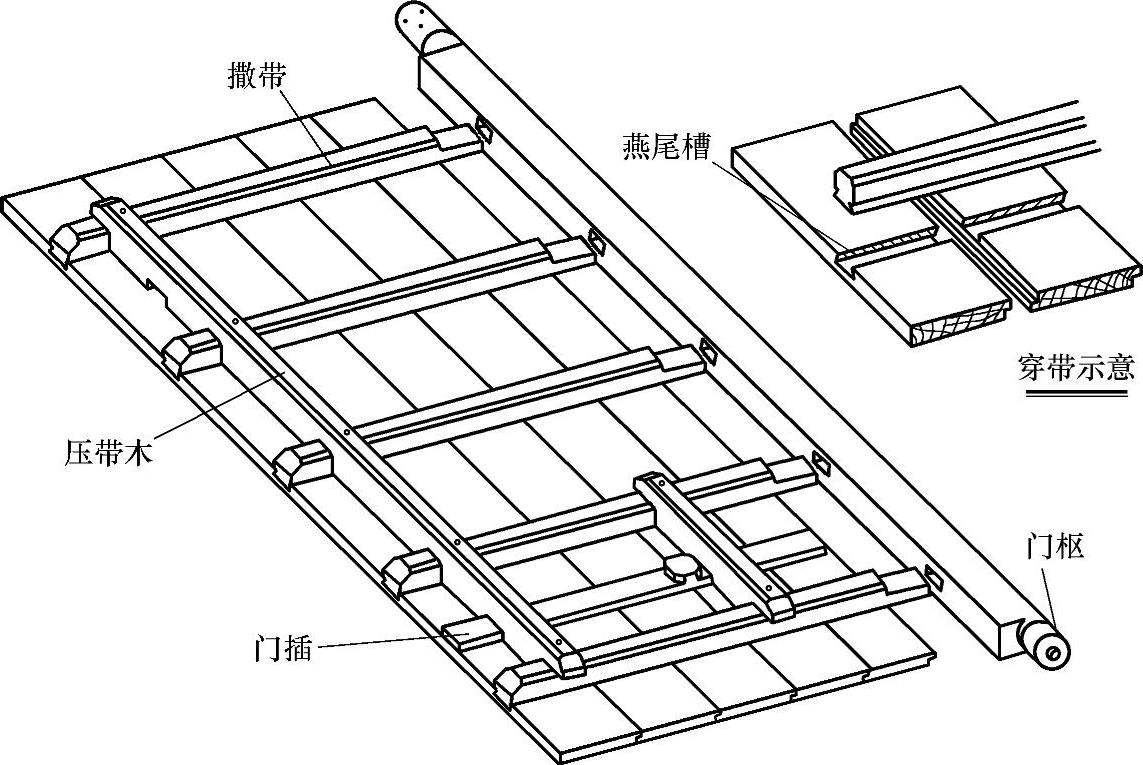 撒带

燕尾槽

穿带示意

压带木

门枢

门插