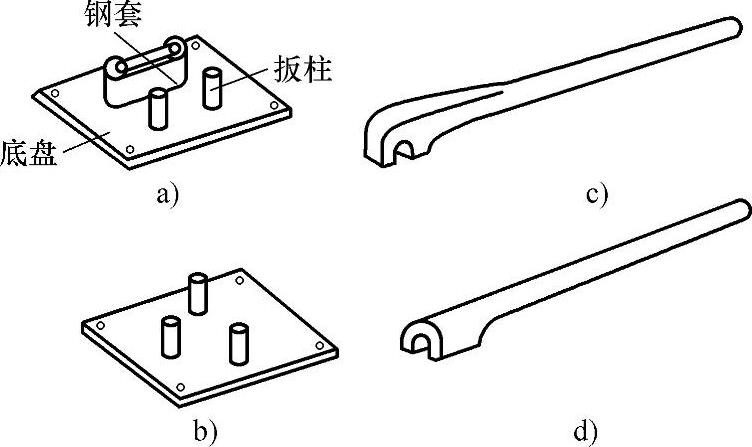 钢套
扳柱
底盘
a)
c)
b)
d)