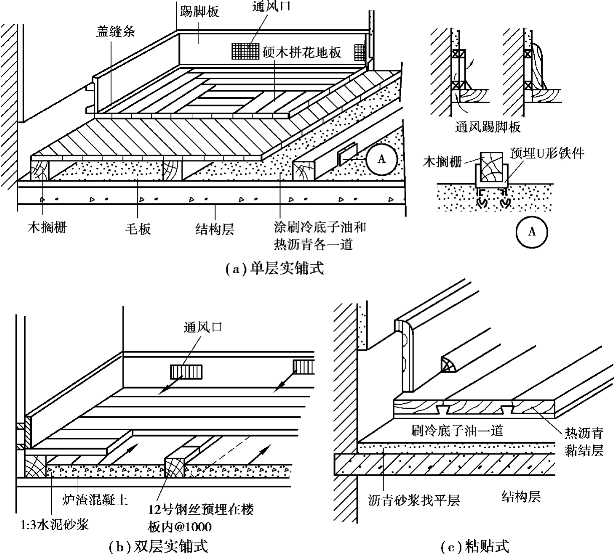 踢脚板
通风口
盖缝条
硬木拼花地板
A
木搁栅
毛板
结构层
涂刷冷底子油和热沥青各一道
通风踢脚板
木搁栅
预埋U形铁件
A
(a) 单层实铺式

通风口
炉渣混凝土
1:3水泥砂浆
12号钢丝预埋在楼板内@1000
(b) 双层实铺式

刷冷底子油一道
热沥青黏结层
沥青砂浆找平层
结构层
(c) 粘贴式