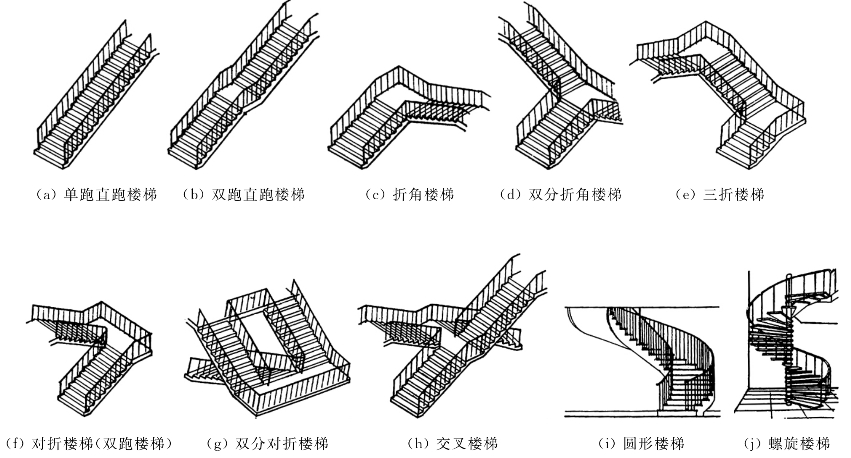 (a) 单跑直跑楼梯　(b) 双跑直跑楼梯　(c) 折角楼梯　(d) 双分折角楼梯　(e) 三折楼梯

(f) 对折楼梯(双跑楼梯)　(g) 双分对折楼梯　(h) 交叉楼梯　(i) 圆形楼梯　(j) 螺旋楼梯