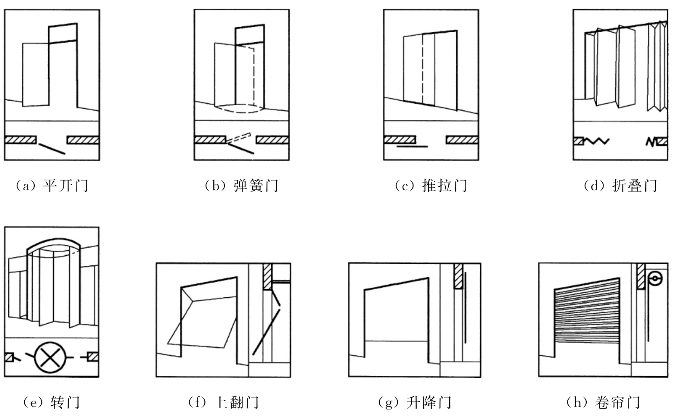 (a) 平开门

(b) 弹簧门

(c) 推拉门

(d) 折叠门

(e) 转门

(f) 上翻门

(g) 升降门

(h) 卷帘门