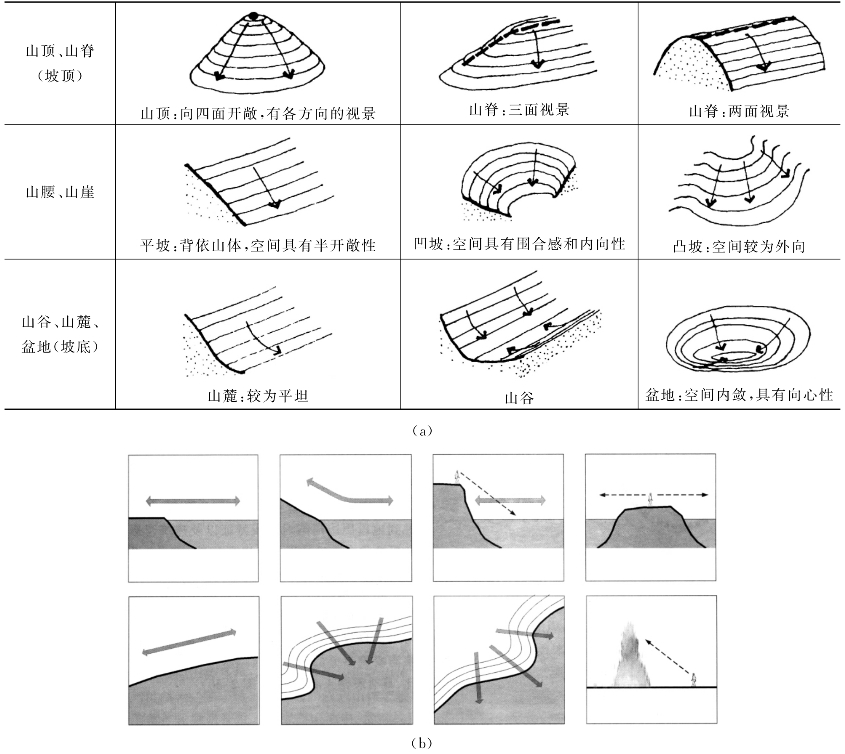 | 山顶、山脊（坡顶） | 山顶：向四面开敞，有各方向的视景 | 山脊：三面视景 | 山脊：两面视景 |
|---|---|---|---|
| 山腰、山崖 | 平坡：背依山体，空间具有半开敞性 | 凹坡：空间具有围合感和内向性 | 凸坡：空间较为外向 |
| 山谷、山麓、盆地（坡底） | 山麓：较为平坦 | 山谷 | 盆地：空间内敛，具有向心性 |

（a）

（b）