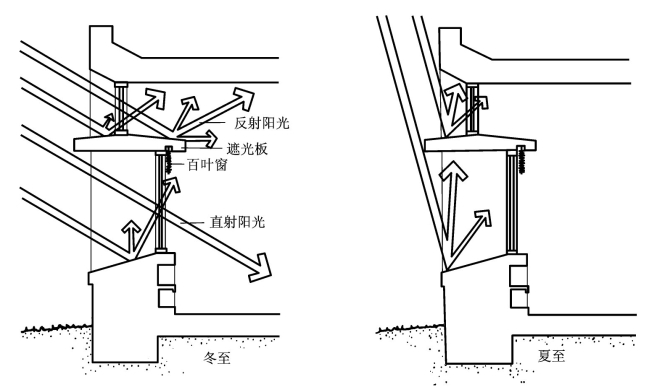 反射阳光
遮光板
百叶窗
直射阳光
冬至
夏至