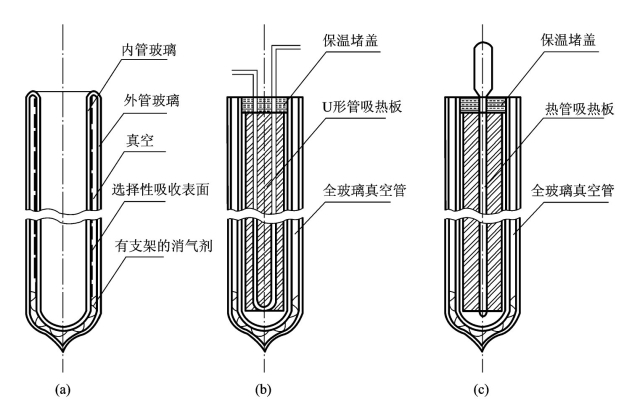 内管玻璃
外管玻璃
真空
选择性吸收表面
有支架的消气剂
(a)

保温堵盖
U形管吸热板
全玻璃真空管
(b)

保温堵盖
热管吸热板
全玻璃真空管
(c)