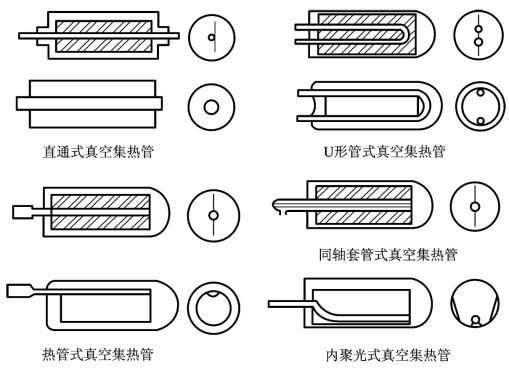 直通式真空集热管

U形管式真空集热管

同轴套管式真空集热管

热管式真空集热管

内聚光式真空集热管