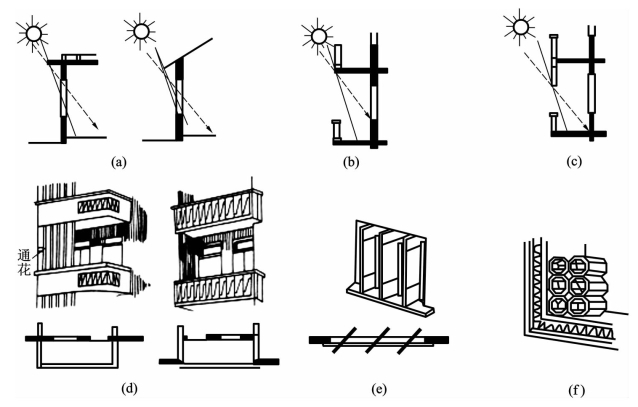 (a)

(b)

(c)

通花

(d)

(e)

(f)