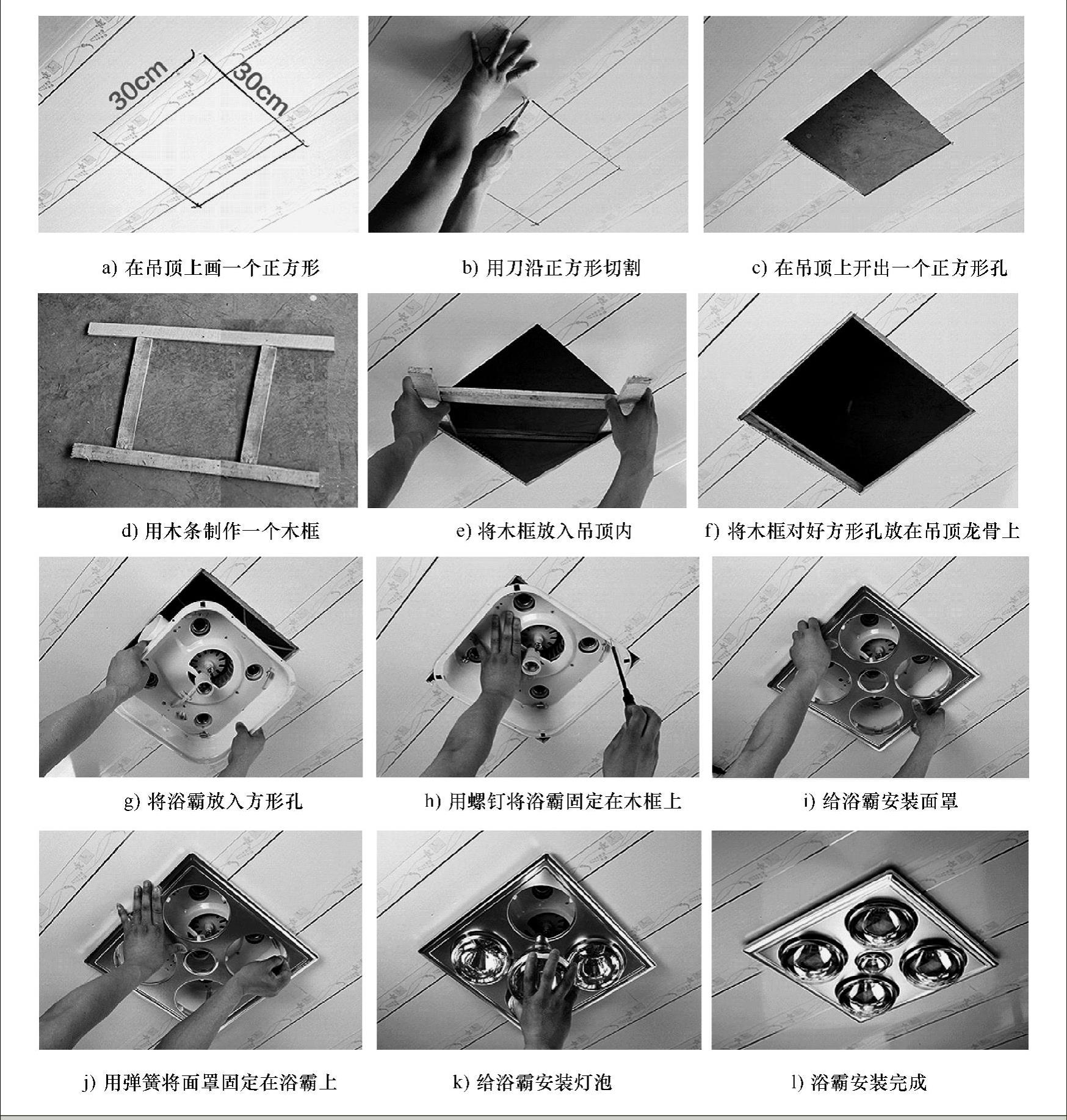 30cm 30cm

a) 在吊顶上画一个正方形

b) 用刀沿正方形切割

c) 在吊顶上开出一个正方形孔

d) 用木条制作一个木框

e) 将木框放入吊顶内

f) 将木框对好方形孔放在吊顶龙骨上

g) 将浴霸放入方形孔

h) 用螺钉将浴霸固定在木框上

i) 给浴霸安装面罩

j) 用弹簧将面罩固定在浴霸上

k) 给浴霸安装灯泡

l) 浴霸安装完成