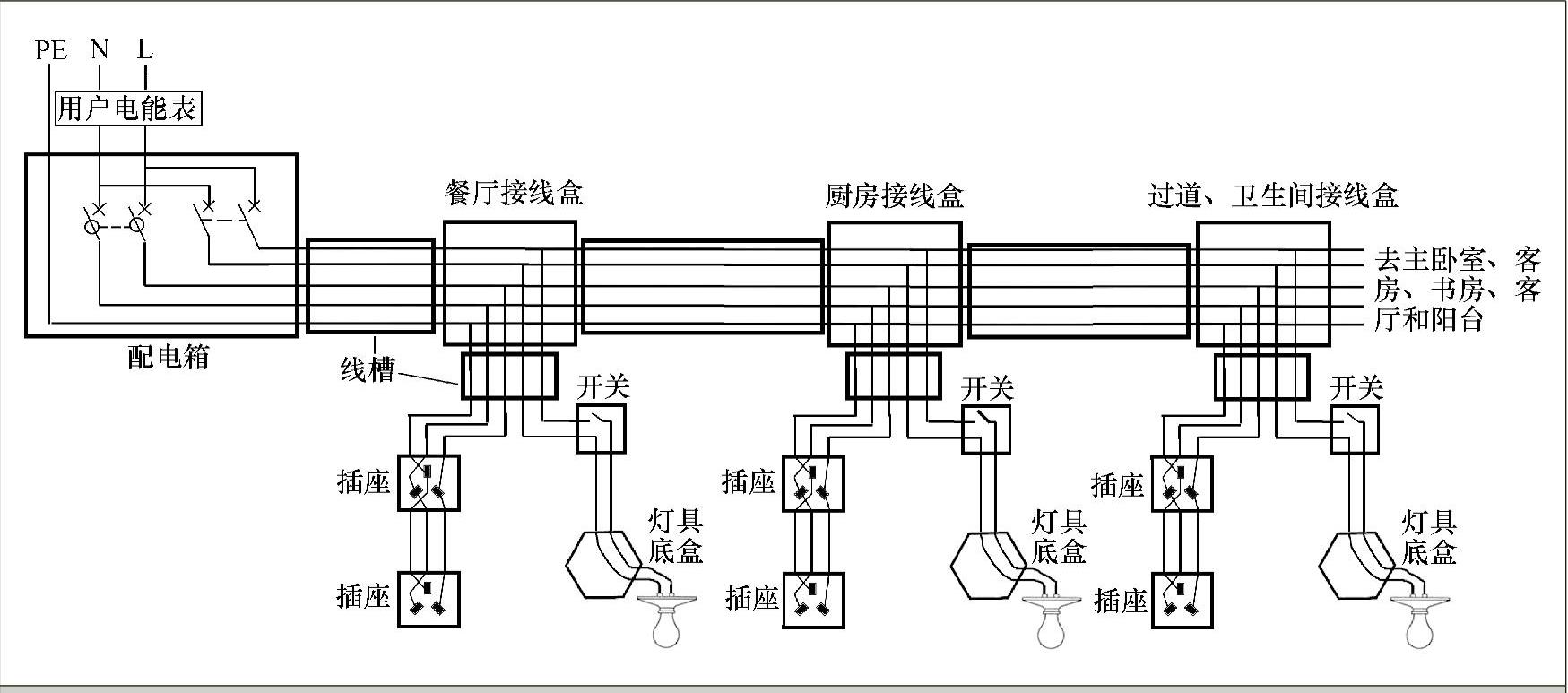 PE N L

用户电能表

配电箱

餐厅接线盒

厨房接线盒

过道、卫生间接线盒

去主卧室、客房、书房、客厅和阳台

线槽

开关

插座

插座

灯具底盒

开关

插座

插座

灯具底盒

开关

插座

插座

灯具底盒