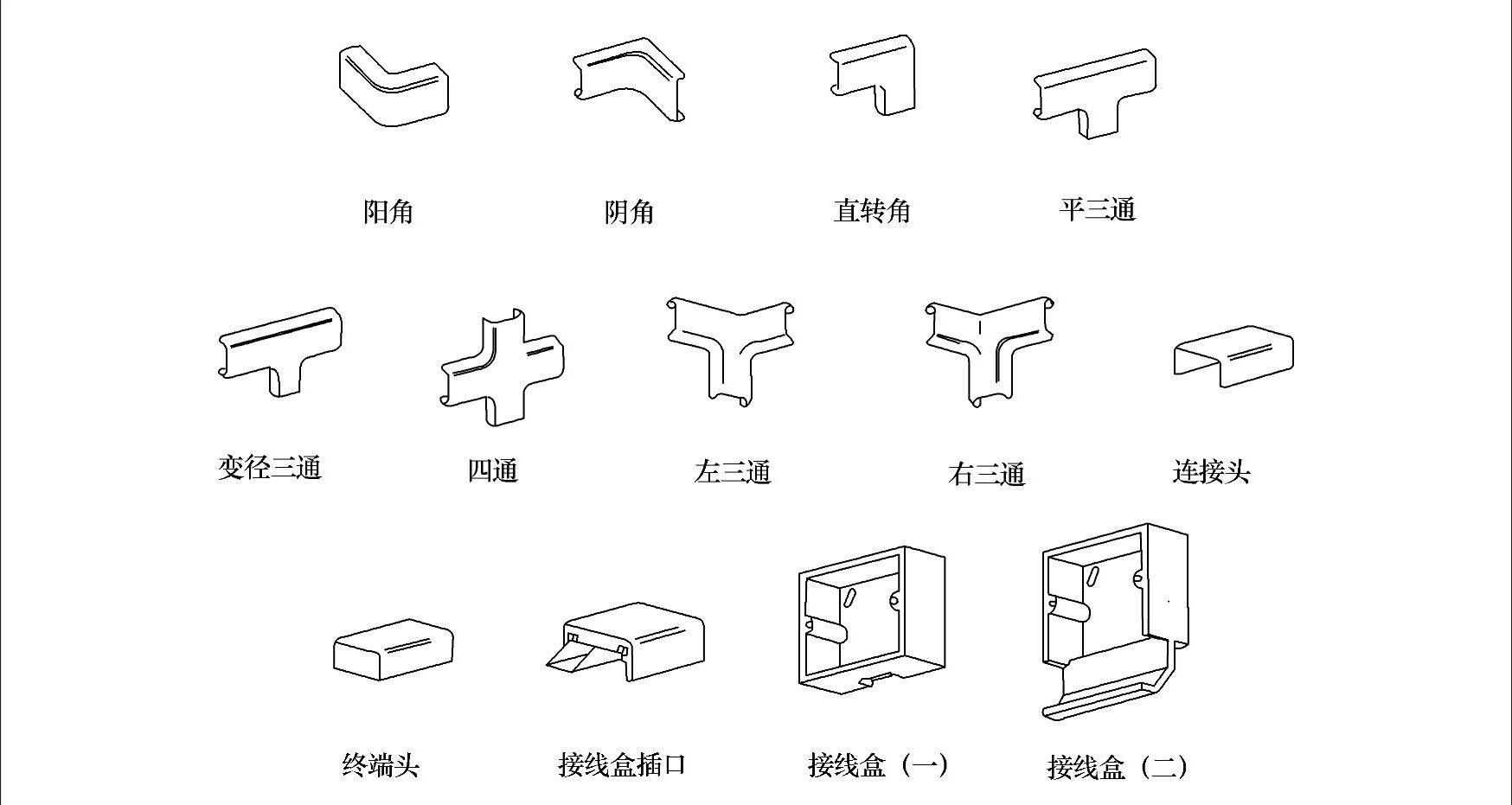 阳角

阴角

直转角

平三通

变径三通

四通

左三通

右三通

连接头

终端头

接线盒插口

接线盒（一）

接线盒（二）